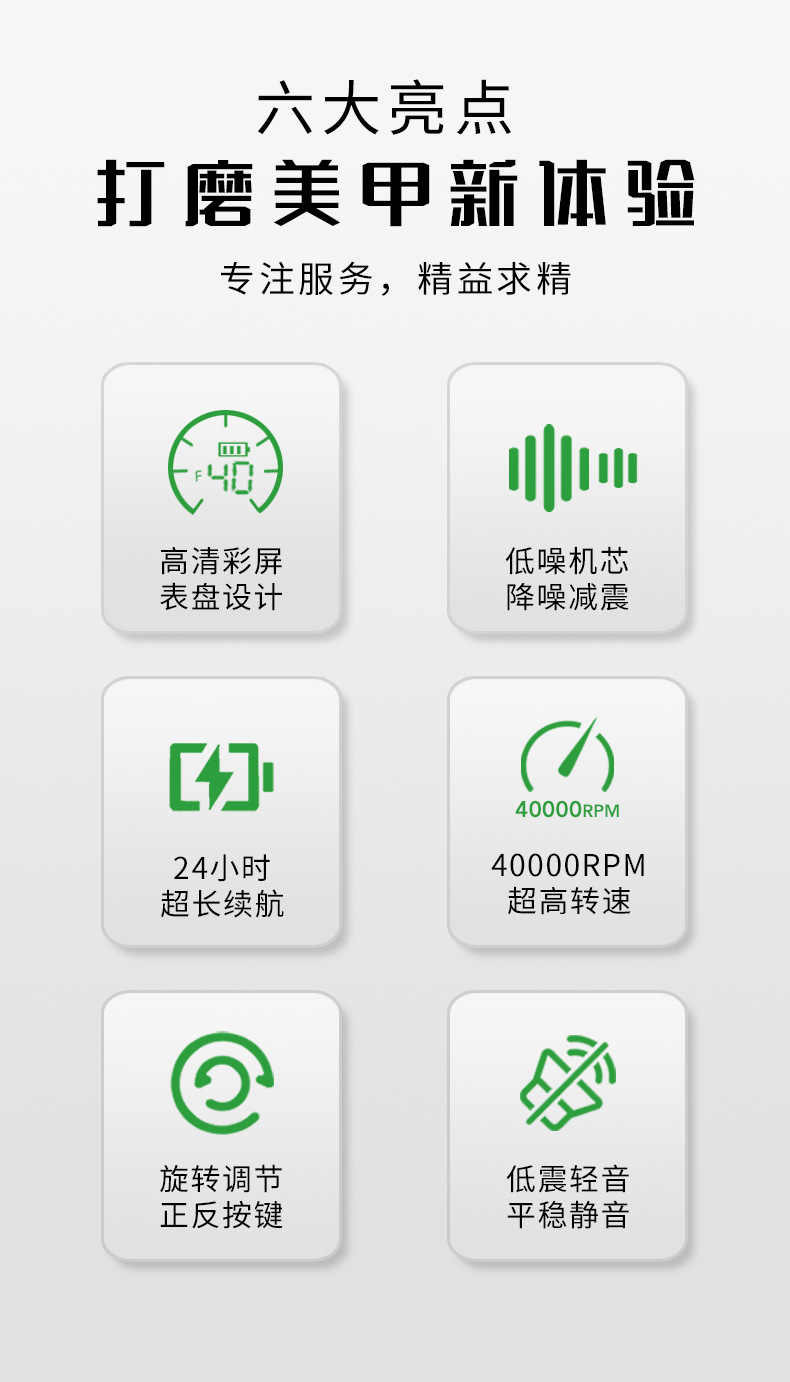 六大亮点

打磨美甲新体验

专注服务，精益求精

F 40

高清彩屏
表盘设计

低噪机芯
降噪减震

24小时
超长续航

40000RPM

40000RPM
超高转速

旋转调节
正反按键

低震轻音
平稳静音