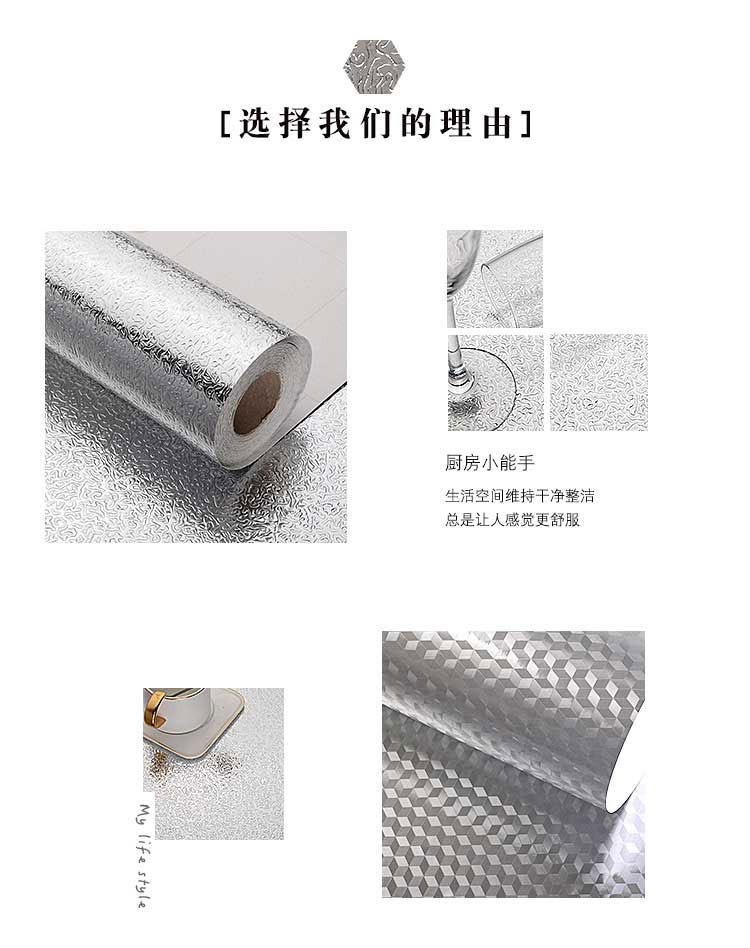 [选择我们的理由]

厨房小能手

生活空间维持干净整洁
总是让人感觉更舒服

My life style