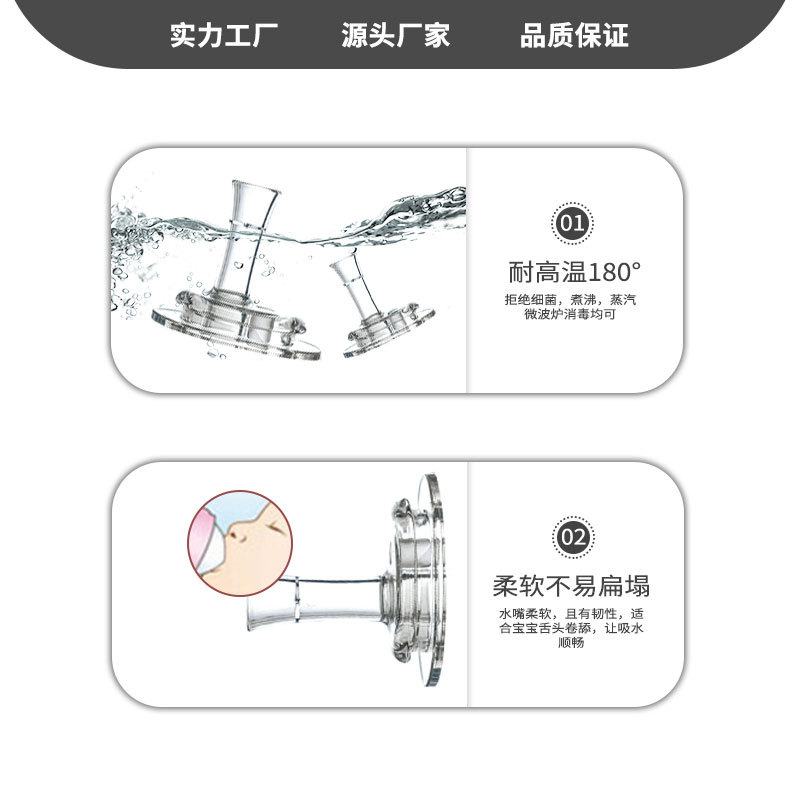 实力工厂　源头厂家　品质保证

01

耐高温180°

拒绝细菌，煮沸，蒸汽微波炉消毒均可

02

柔软不易扁塌

水嘴柔软，且有韧性，适合宝宝舌头卷舔，让吸水顺畅