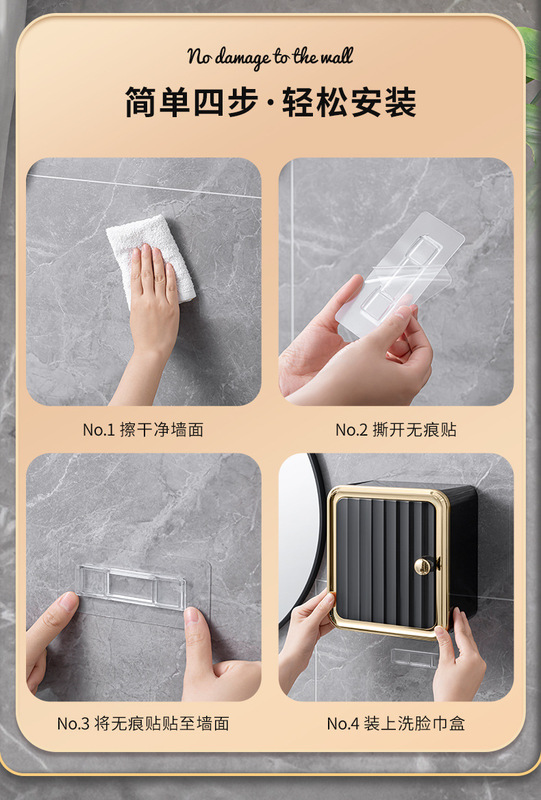 No damage to the wall

简单四步·轻松安装

No.1 擦干净墙面

No.2 撕开无痕贴

No.3 将无痕贴贴至墙面

No.4 装上洗脸巾盒