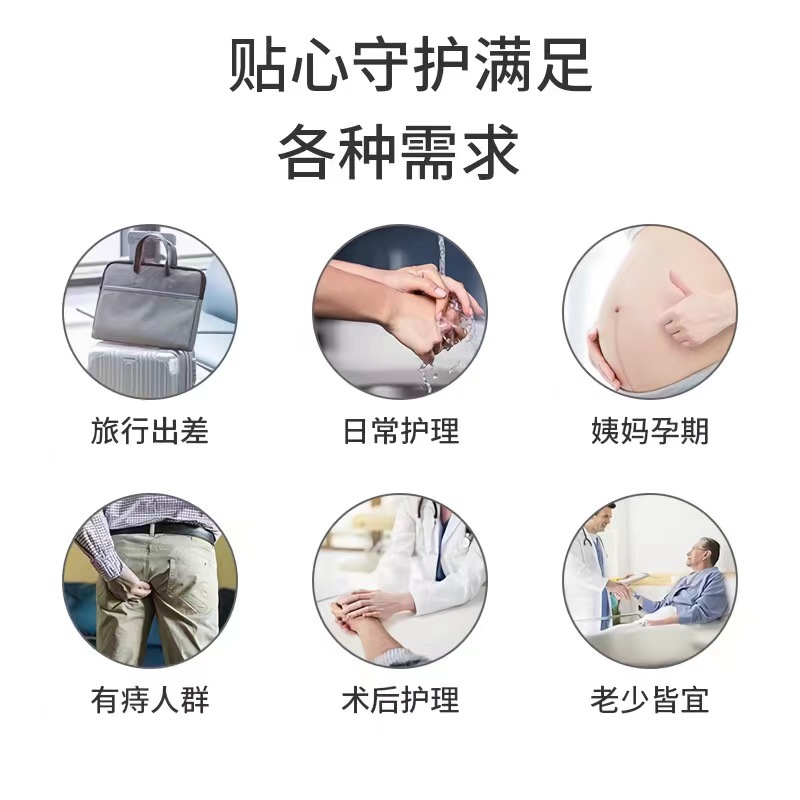 贴心守护满足
各种需求

旅行出差

日常护理

姨妈孕期

有痔人群

术后护理

老少皆宜