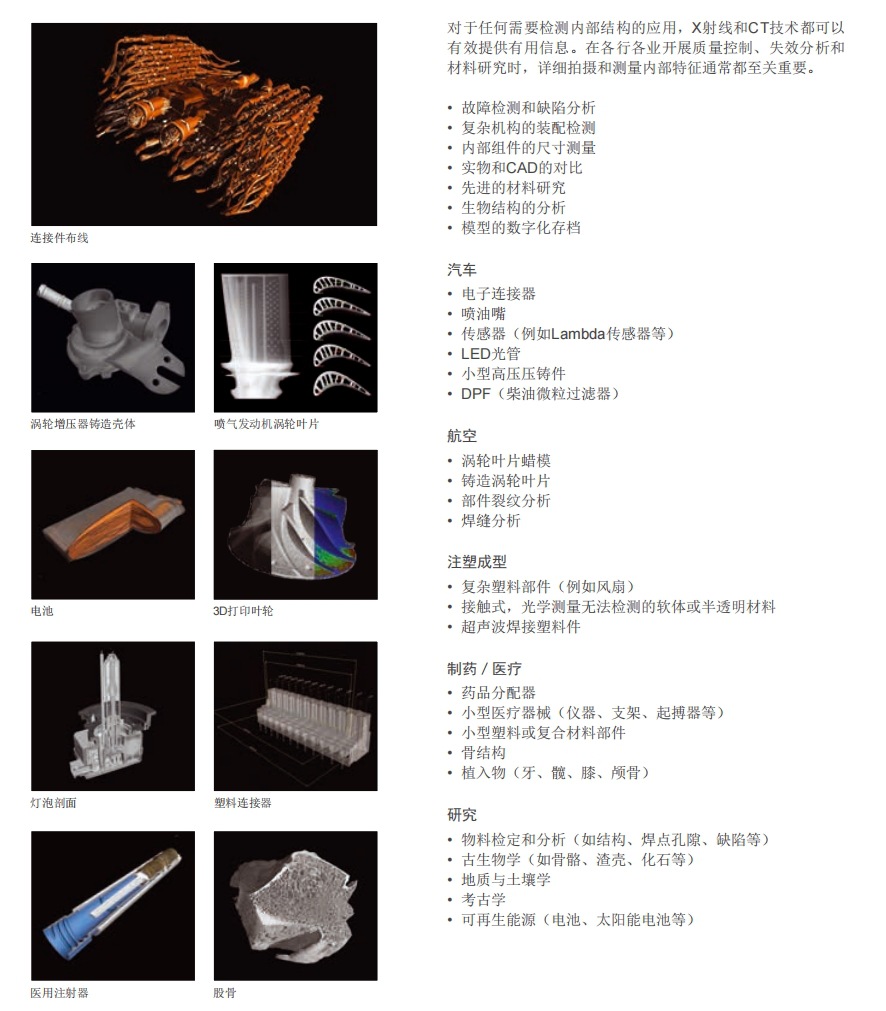 连接件布线

涡轮增压器铸造壳体

喷气发动机涡轮叶片

电池

3D打印叶轮

灯泡剖面

塑料连接器

医用注射器

股骨

对于任何需要检测内部结构的应用，X射线和CT技术都可以有效提供有用信息。在各行各业开展质量控制、失效分析和材料研究时，详细拍摄和测量内部特征通常都至关重要。

• 故障检测和缺陷分析
• 复杂机构的装配检测
• 内部组件的尺寸测量
• 实物和CAD的对比
• 先进的材料研究
• 生物结构的分析
• 模型的数字化存档

汽车
• 电子连接器
• 喷油嘴
• 传感器（例如Lambda传感器等）
• LED光管
• 小型高压压铸件
• DPF（柴油微粒过滤器）

航空
• 涡轮叶片蜡模
• 铸造涡轮叶片
• 部件裂纹分析
• 焊缝分析

注塑成型
• 复杂塑料部件（例如风扇）
• 接触式，光学测量无法检测的软体或半透明材料
• 超声波焊接塑料件

制药 / 医疗
• 药品分配器
• 小型医疗器械（仪器、支架、起搏器等）
• 小型塑料或复合材料部件
• 骨结构
• 植入物（牙、髋、膝、颅骨）

研究
• 物料检定和分析（如结构、焊点孔隙、缺陷等）
• 古生物学（如骨骼、渣壳、化石等）
• 地质与土壤学
• 考古学
• 可再生能源（电池、太阳能电池等）