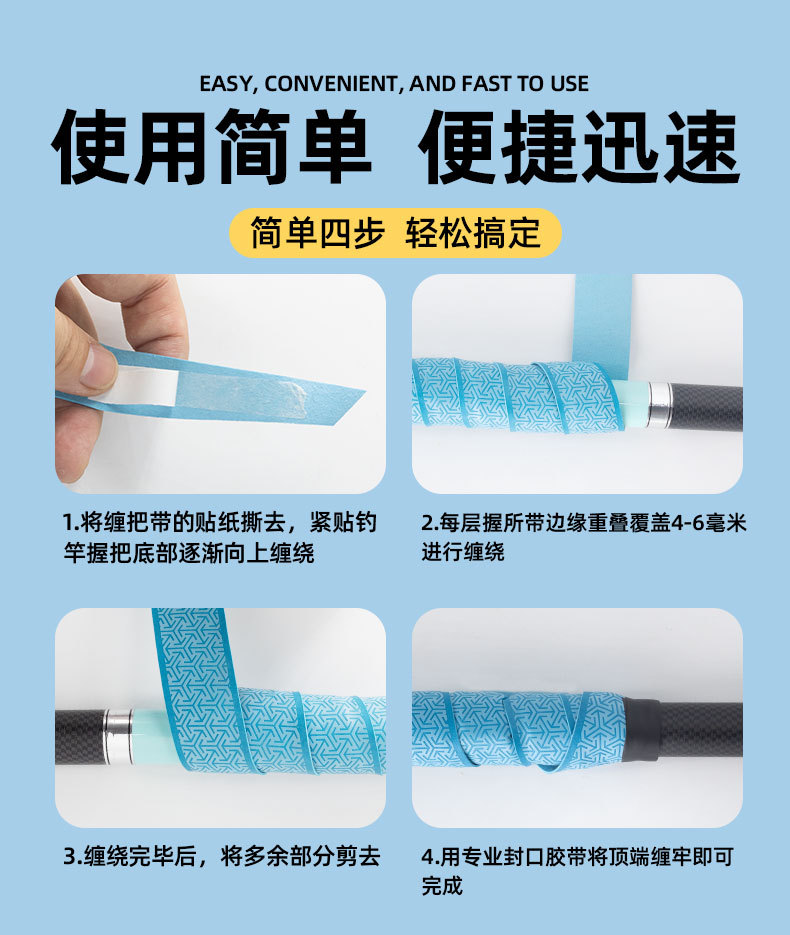 EASY, CONVENIENT, AND FAST TO USE

使用简单 便捷迅速

简单四步 轻松搞定

1.将缠把带的贴纸撕去，紧贴钓竿握把底部逐渐向上缠绕

2.每层握所带边缘重叠覆盖4-6毫米进行缠绕

3.缠绕完毕后，将多余部分剪去

4.用专业封口胶带将顶端缠牢即可完成