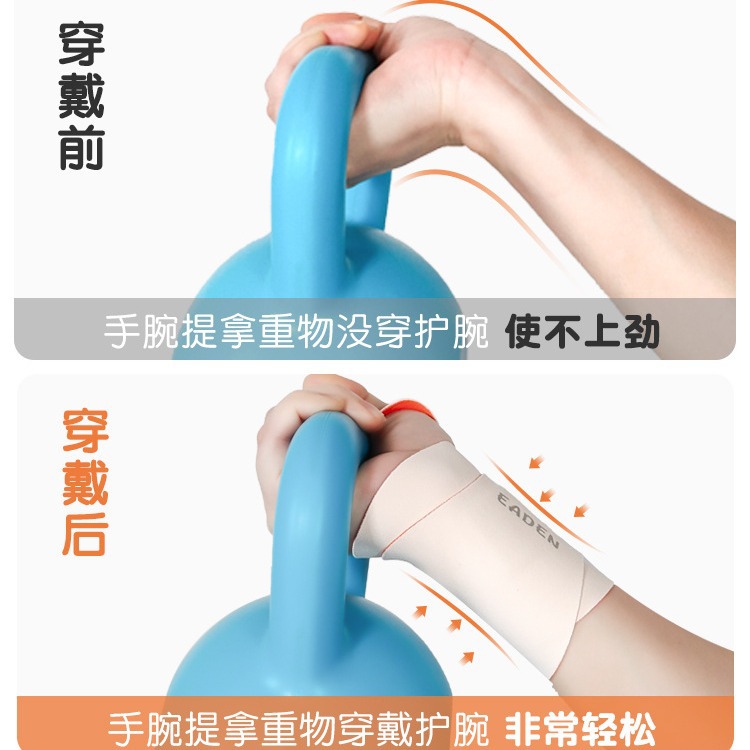 穿戴前

手腕提拿重物没穿护腕 使不上劲

穿戴后

EADEN

手腕提拿重物穿戴护腕 非常轻松