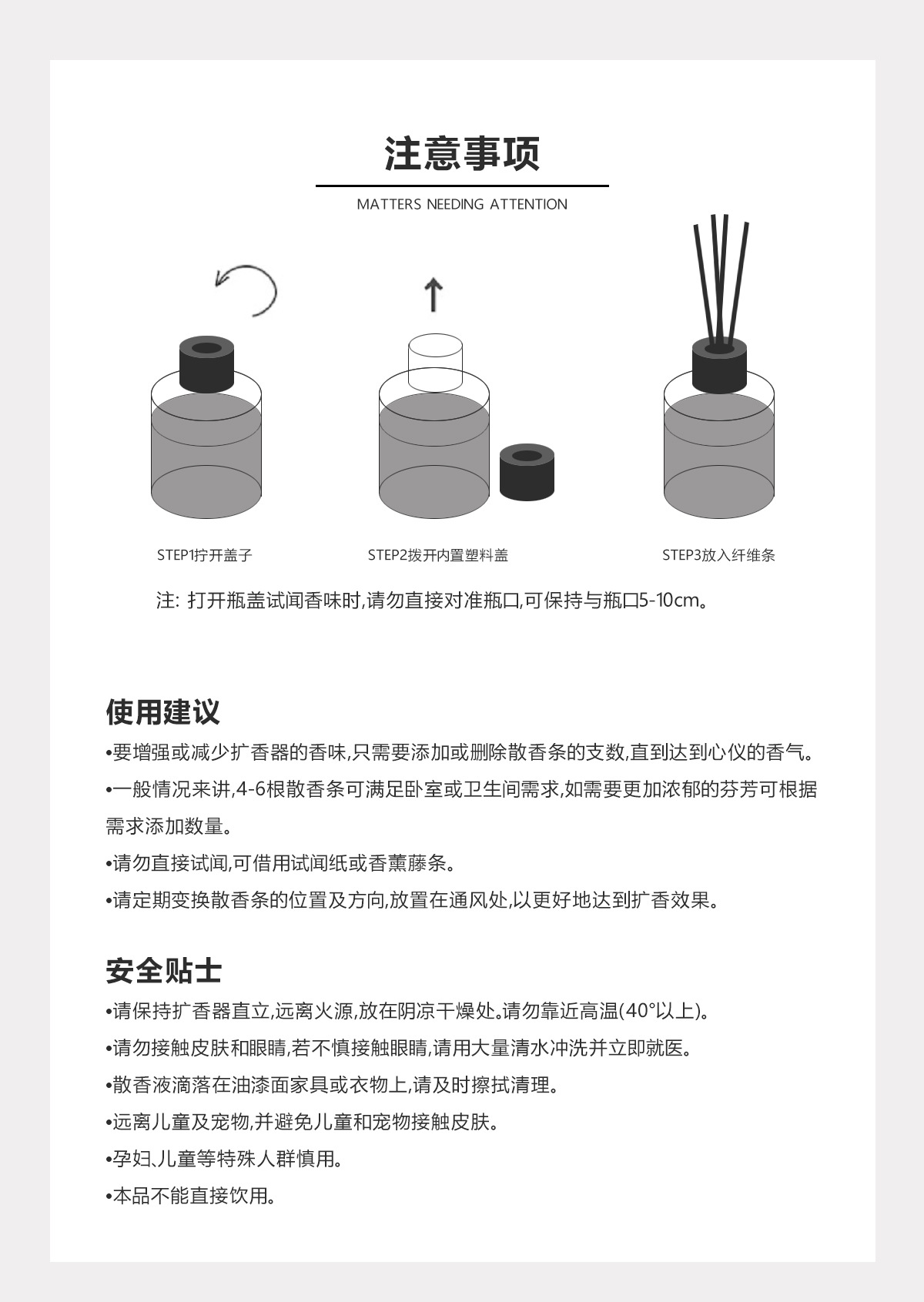 注意事项

MATTERS NEEDING ATTENTION

STEP1拧开盖子

STEP2拨开内置塑料盖

STEP3放入纤维条

注: 打开瓶盖试闻香味时,请勿直接对准瓶口,可保持与瓶口5-10cm。

使用建议

•要增强或减少扩香器的香味,只需要添加或删除散香条的支数,直到达到心仪的香气。

•一般情况来讲,4-6根散香条可满足卧室或卫生间需求,如需要更加浓郁的芬芳可根据需求添加数量。

•请勿直接试闻,可借用试闻纸或香薰藤条。

•请定期变换散香条的位置及方向,放置在通风处,以更好地达到扩香效果。

安全贴士

•请保持扩香器直立,远离火源,放在阴凉干燥处。请勿靠近高温(40°以上)。

•请勿接触皮肤和眼睛,若不慎接触眼睛,请用大量清水冲洗并立即就医。

•散香液滴落在油漆面家具或衣物上,请及时擦拭清理。

•远离儿童及宠物,并避免儿童和宠物接触皮肤。

•孕妇、儿童等特殊人群慎用。

•本品不能直接饮用。