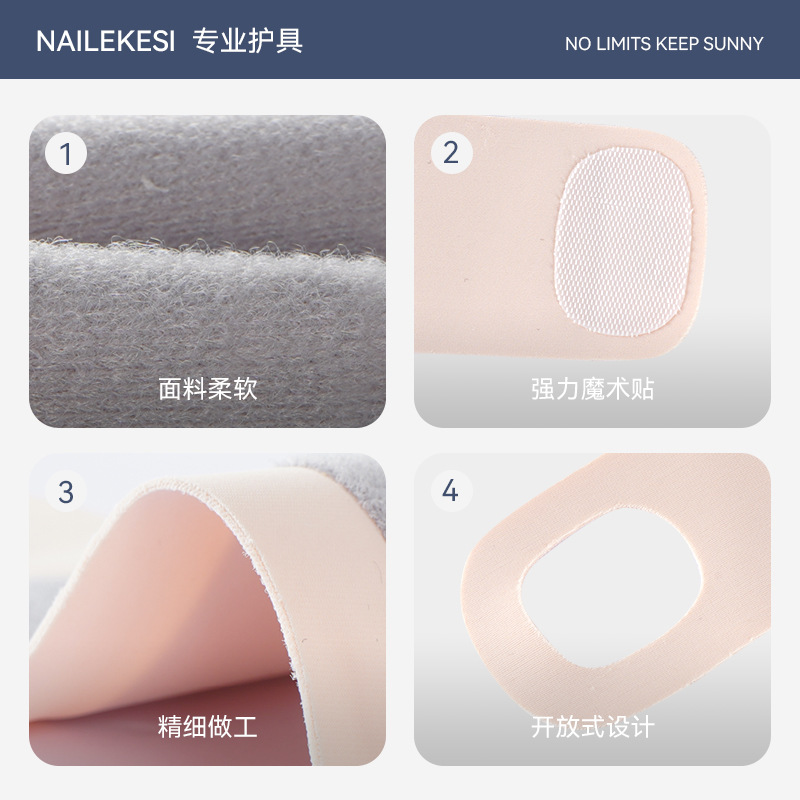 NAILEKESI 专业护具

NO LIMITS KEEP SUNNY

1

面料柔软

2

强力魔术贴

3

精细做工

4

开放式设计