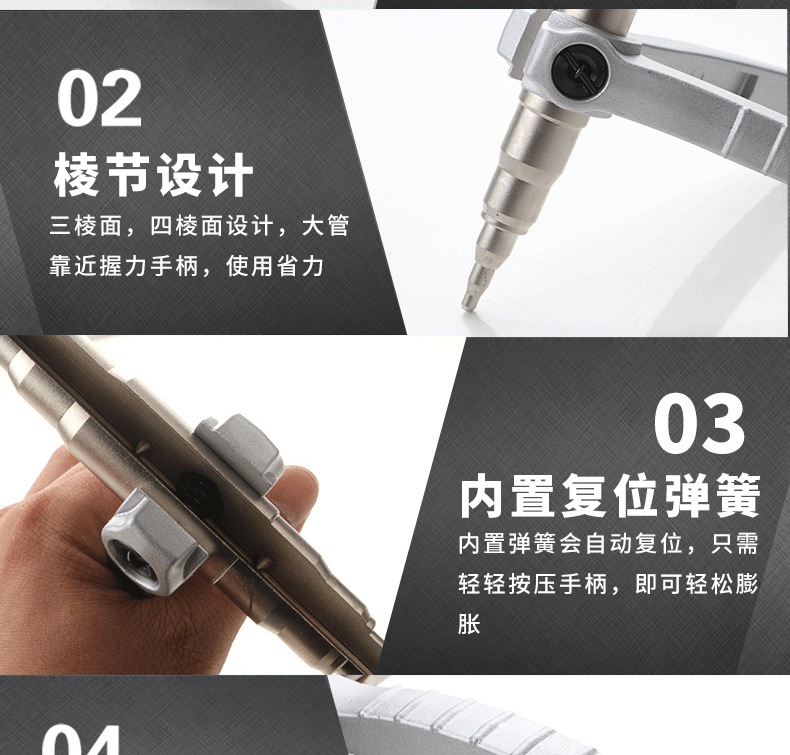 02

棱节设计

三棱面，四棱面设计，大管靠近握力手柄，使用省力

03

内置复位弹簧

内置弹簧会自动复位，只需轻轻按压手柄，即可轻松膨胀

04