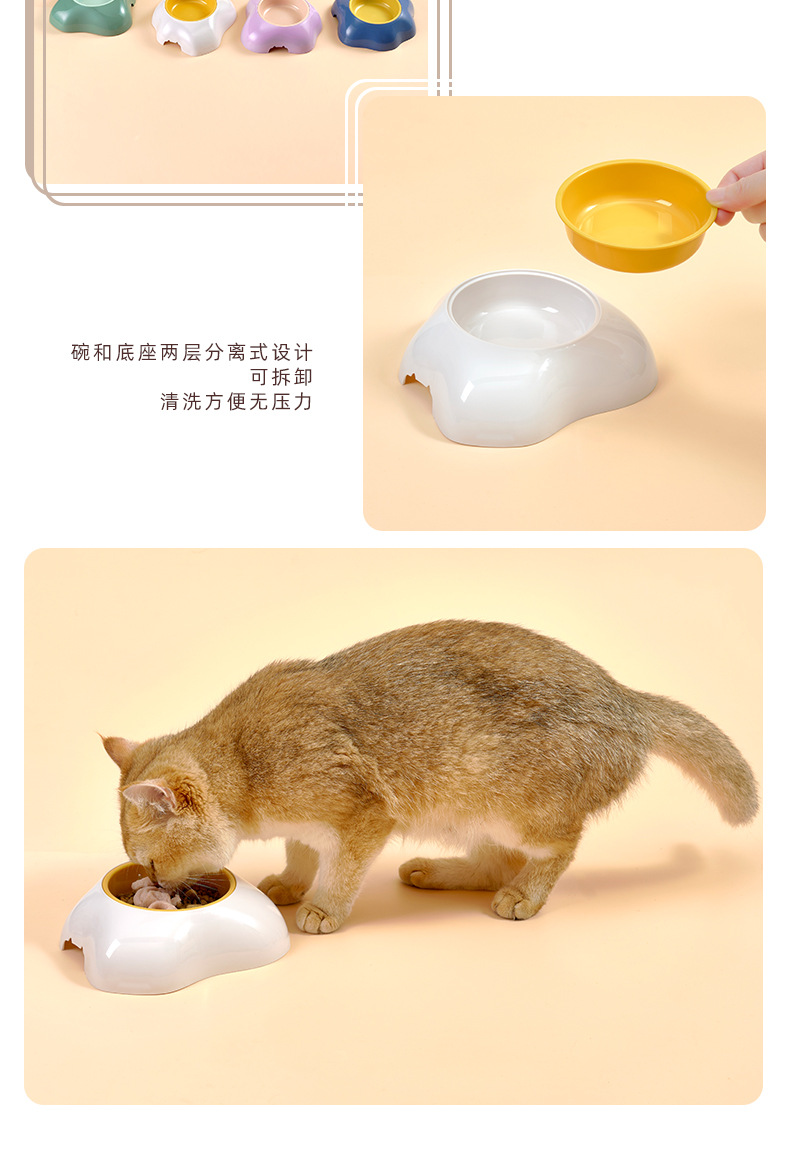 碗和底座两层分离式设计
可拆卸
清洗方便无压力