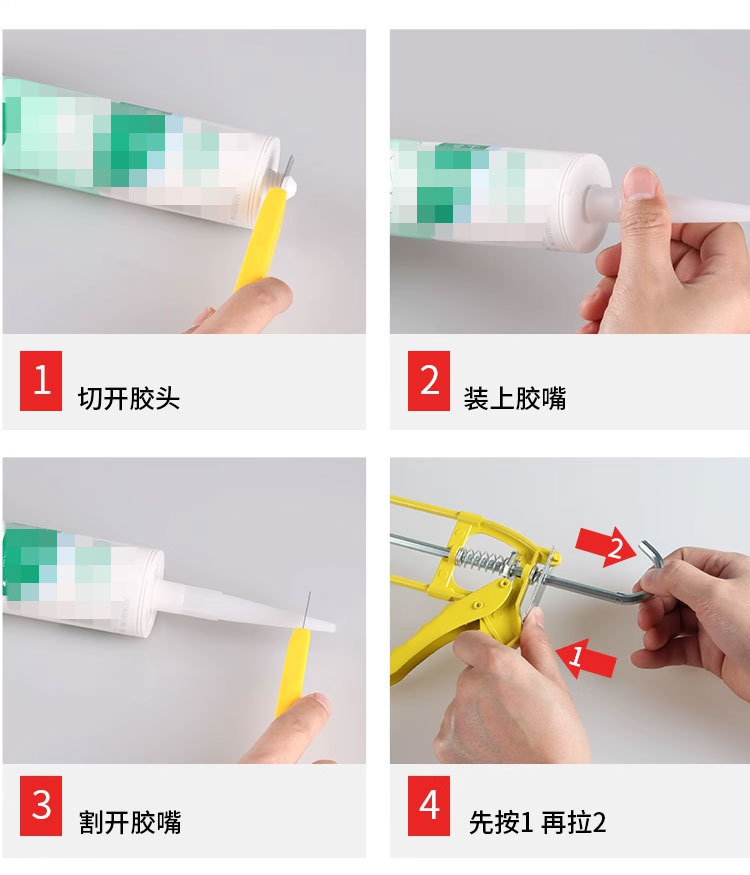 1 切开胶头

2 装上胶嘴

3 割开胶嘴

2

1

4 先按1 再拉2