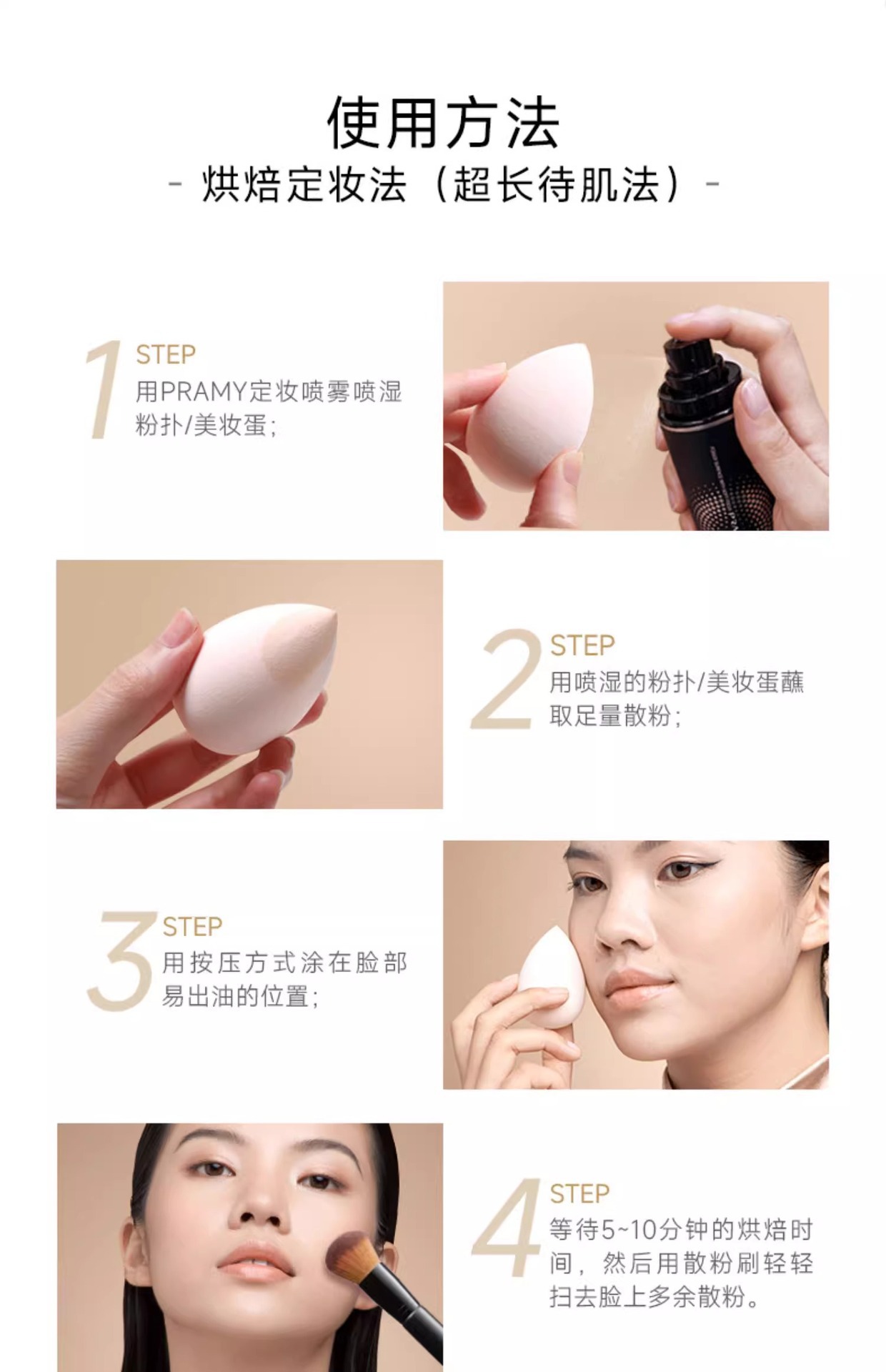 使用方法

- 烘焙定妆法（超长待肌法）-

1 STEP
用PRAMY定妆喷雾喷湿粉扑/美妆蛋;

2 STEP
用喷湿的粉扑/美妆蛋蘸取足量散粉;

3 STEP
用按压方式涂在脸部易出油的位置;

4 STEP
等待5~10分钟的烘焙时间，然后用散粉刷轻轻扫去脸上多余散粉。