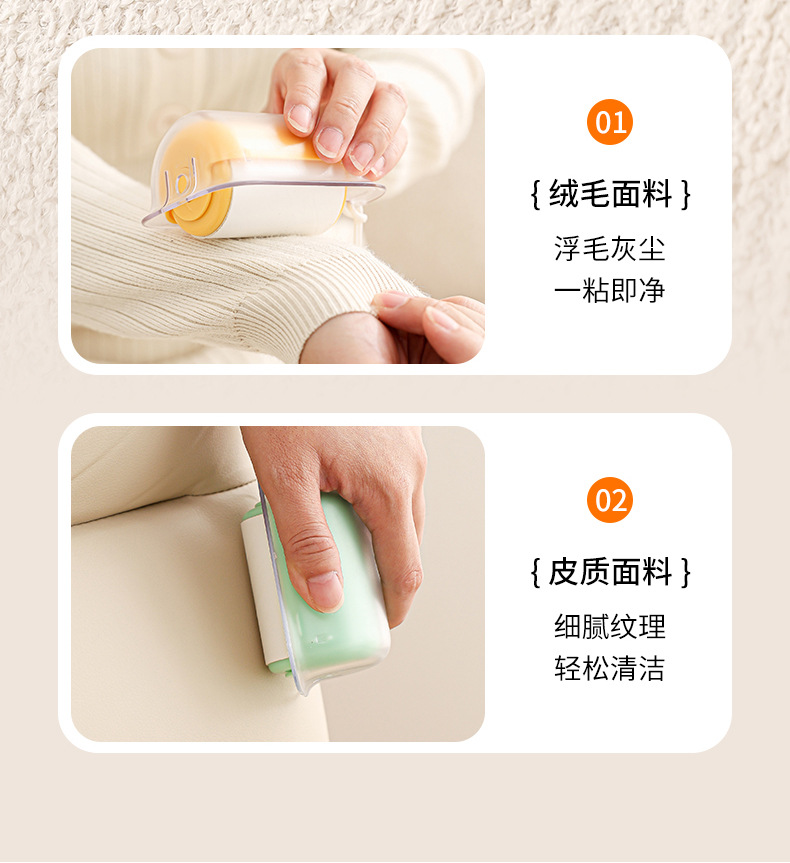 01

{ 绒毛面料 }

浮毛灰尘
一粘即净

02

{ 皮质面料 }

细腻纹理
轻松清洁