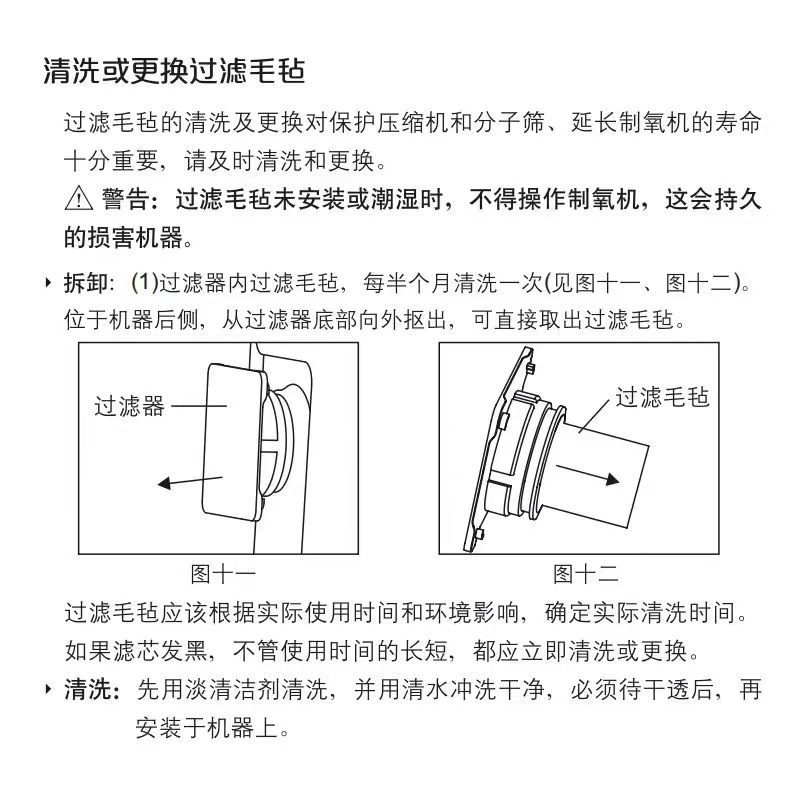 清洗或更换过滤毛毡

过滤毛毡的清洗及更换对保护压缩机和分子筛、延长制氧机的寿命十分重要，请及时清洗和更换。

⚠ 警告：过滤毛毡未安装或潮湿时，不得操作制氧机，这会持久的损害机器。

‣ 拆卸：(1)过滤器内过滤毛毡，每半个月清洗一次(见图十一、图十二)。位于机器后侧，从过滤器底部向外抠出，可直接取出过滤毛毡。

过滤器

图十一

过滤毛毡

图十二

过滤毛毡应该根据实际使用时间和环境影响，确定实际清洗时间。如果滤芯发黑，不管使用时间的长短，都应立即清洗或更换。

‣ 清洗：先用淡清洁剂清洗，并用清水冲洗干净，必须待干透后，再安装于机器上。