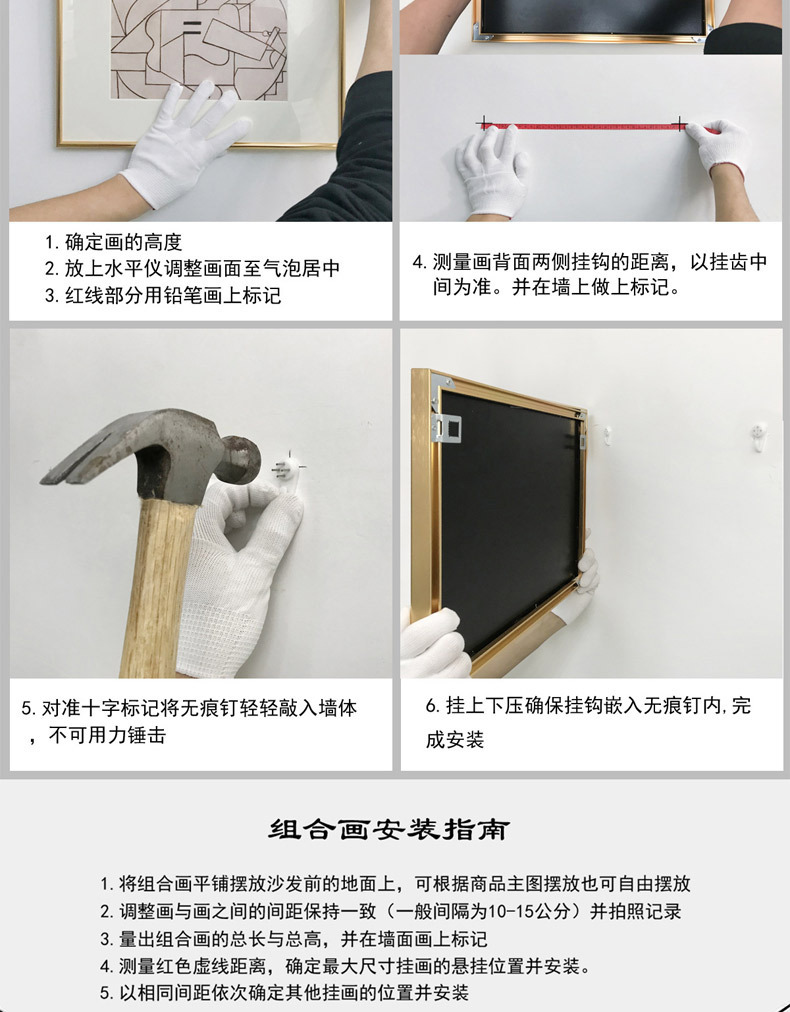 1. 确定画的高度
2. 放上水平仪调整画面至气泡居中
3. 红线部分用铅笔画上标记

4. 测量画背面两侧挂钩的距离，以挂齿中间为准。并在墙上做上标记。

5. 对准十字标记将无痕钉轻轻敲入墙体，不可用力锤击

6. 挂上下压确保挂钩嵌入无痕钉内,完成安装

组合画安装指南

1. 将组合画平铺摆放沙发前的地面上，可根据商品主图摆放也可自由摆放
2. 调整画与画之间的间距保持一致（一般间隔为10-15公分）并拍照记录
3. 量出组合画的总长与总高，并在墙面画上标记
4. 测量红色虚线距离，确定最大尺寸挂画的悬挂位置并安装。
5. 以相同间距依次确定其他挂画的位置并安装