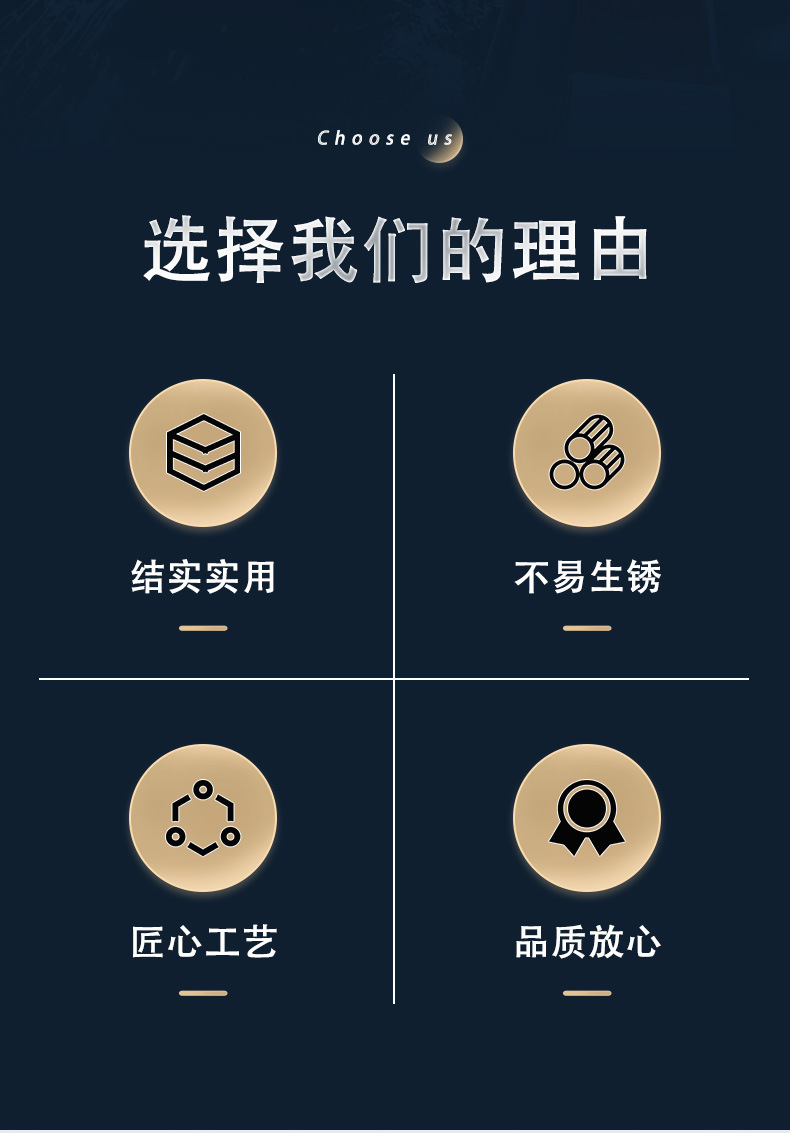 Choose us

选择我们的理由

结实实用

不易生锈

匠心工艺

品质放心