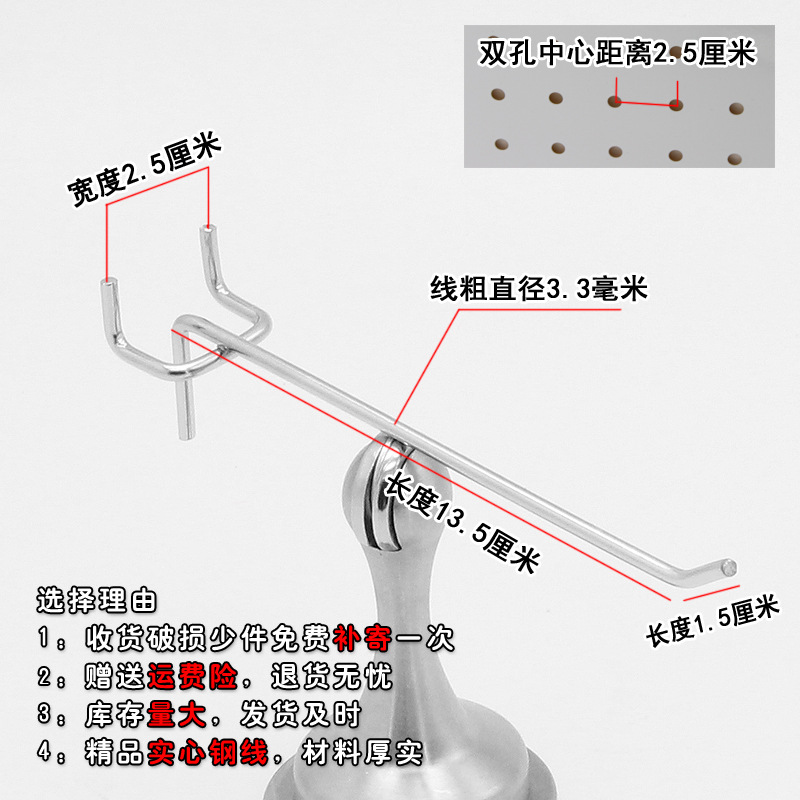 双孔中心距离2.5厘米

宽度2.5厘米

线粗直径3.3毫米

长度13.5厘米

长度1.5厘米

选择理由
1：收货破损少件免费补寄一次
2：赠送运费险，退货无忧
3：库存量大，发货及时
4：精品实心钢线，材料厚实