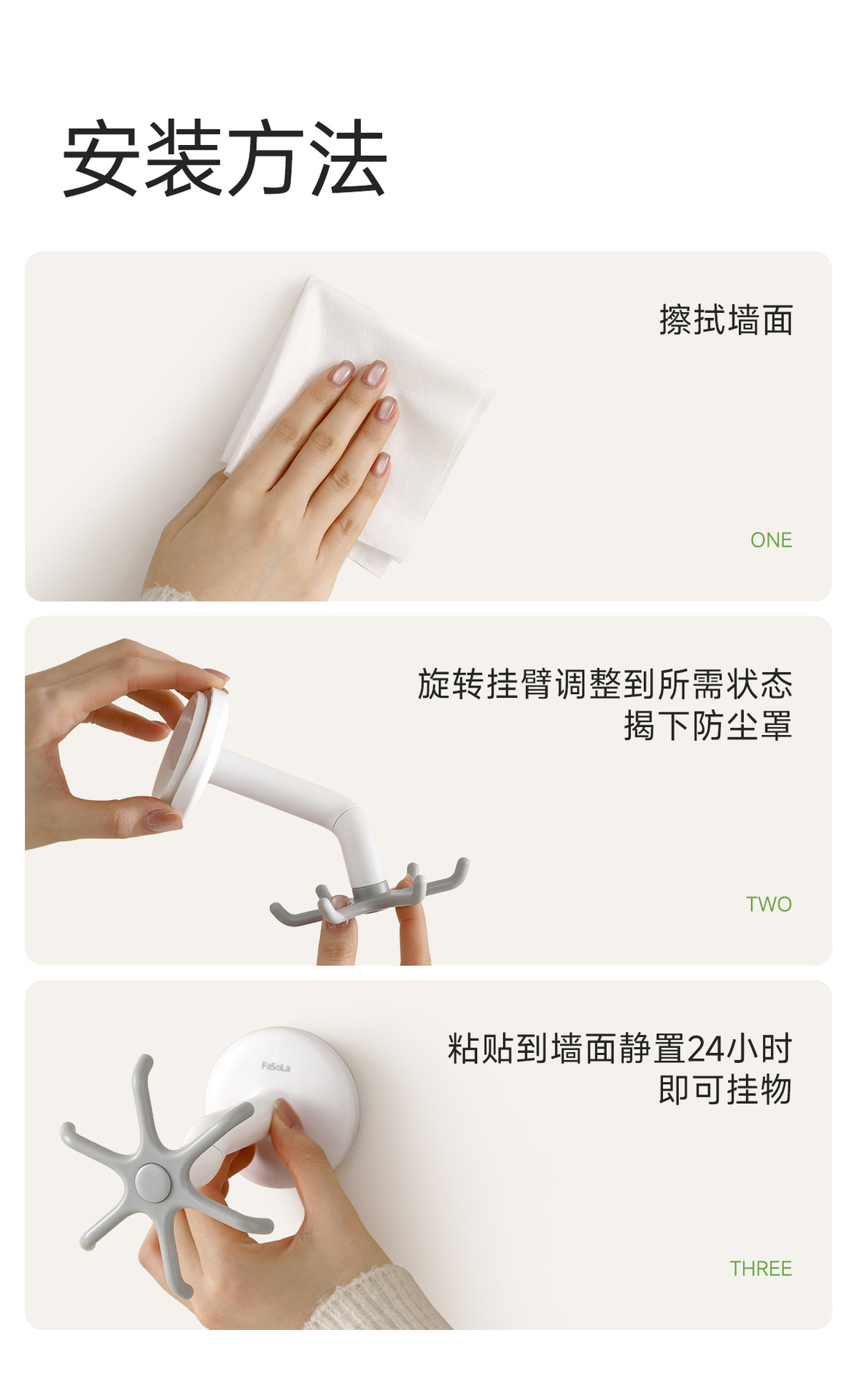 安装方法

擦拭墙面

ONE

旋转挂臂调整到所需状态
揭下防尘罩

TWO

FaSoLa

粘贴到墙面静置24小时
即可挂物

THREE