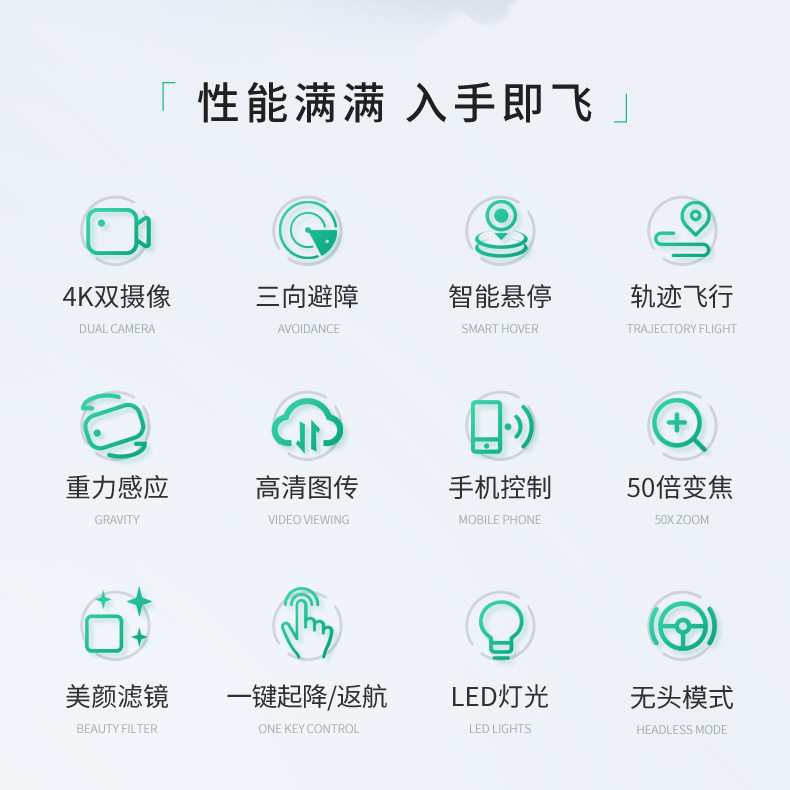 「 性能满满 入手即飞 」

4K双摄像
DUAL CAMERA

三向避障
AVOIDANCE

智能悬停
SMART HOVER

轨迹飞行
TRAJECTORY FLIGHT

重力感应
GRAVITY

高清图传
VIDEO VIEWING

手机控制
MOBILE PHONE

50倍变焦
50X ZOOM

美颜滤镜
BEAUTY FILTER

一键起降/返航
ONE KEY CONTROL

LED灯光
LED LIGHTS

无头模式
HEADLESS MODE