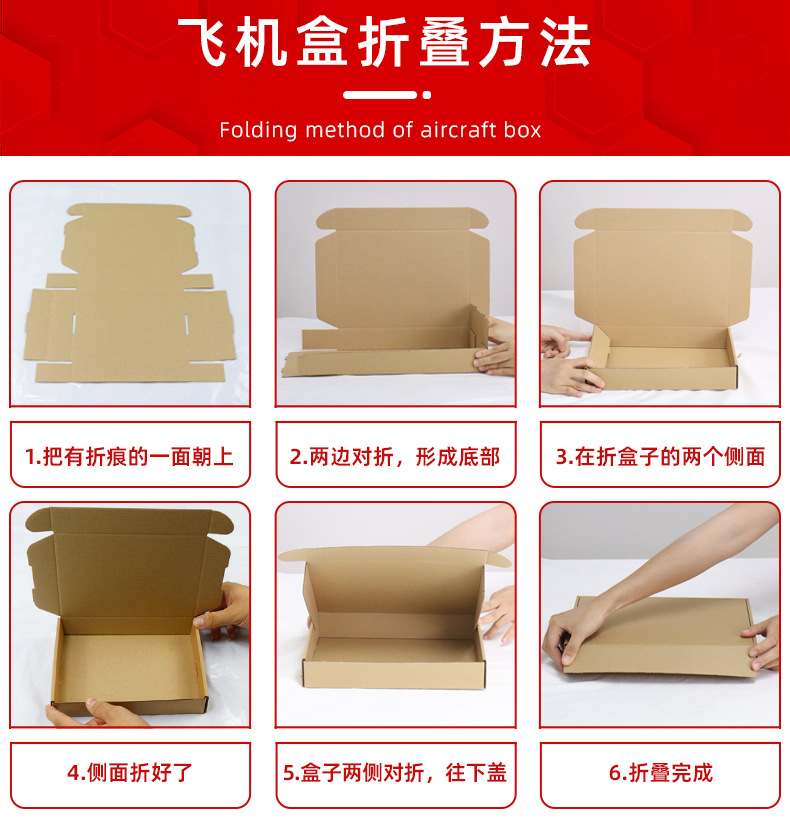 飞机盒折叠方法

Folding method of aircraft box

1.把有折痕的一面朝上

2.两边对折，形成底部

3.在折盒子的两个侧面

4.侧面折好了

5.盒子两侧对折，往下盖

6.折叠完成