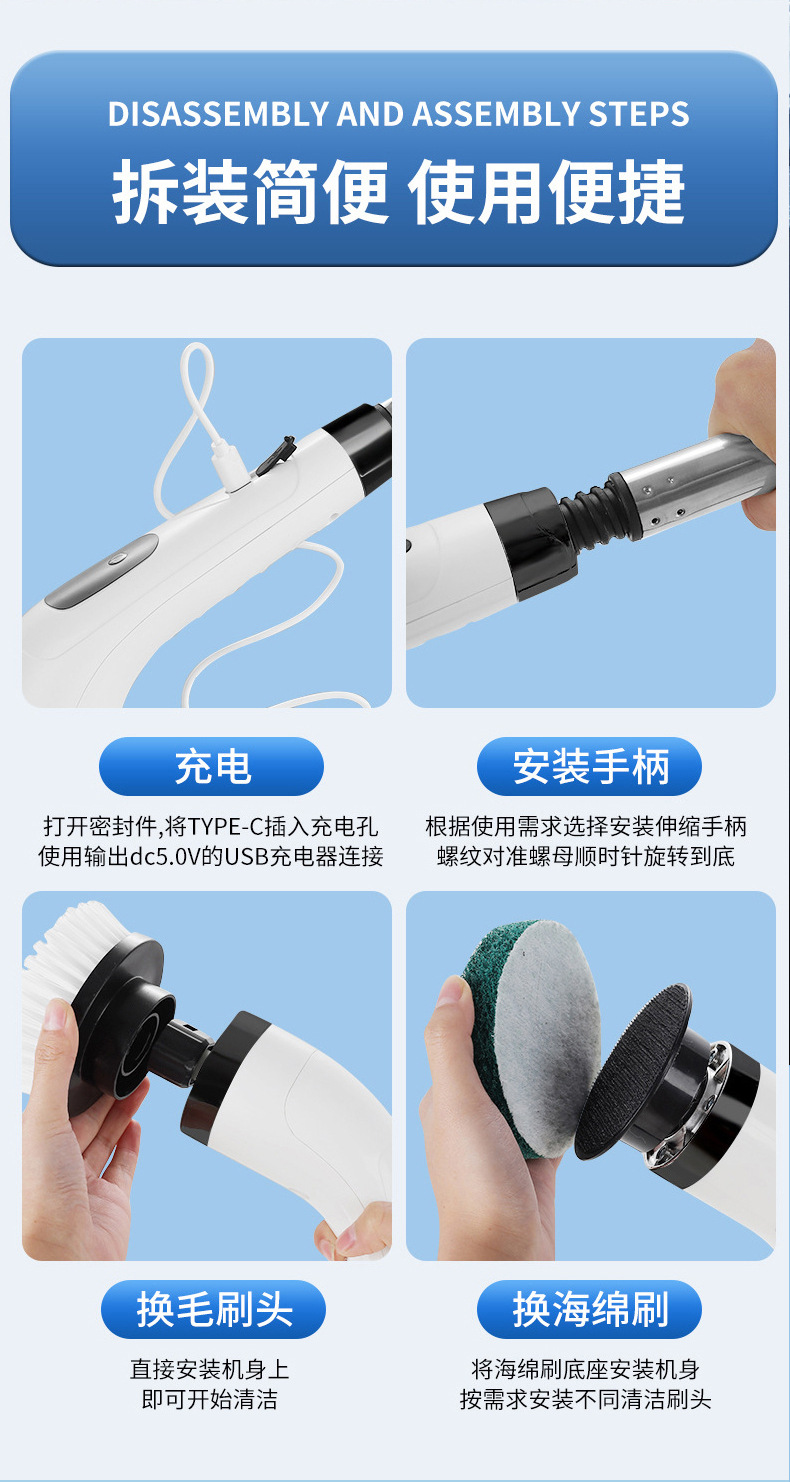 DISASSEMBLY AND ASSEMBLY STEPS
拆装简便 使用便捷

充电

打开密封件,将TYPE-C插入充电孔
使用输出dc5.0V的USB充电器连接

安装手柄

根据使用需求选择安装伸缩手柄
螺纹对准螺母顺时针旋转到底

换毛刷头

直接安装机身上
即可开始清洁

换海绵刷

将海绵刷底座安装机身
按需求安装不同清洁刷头