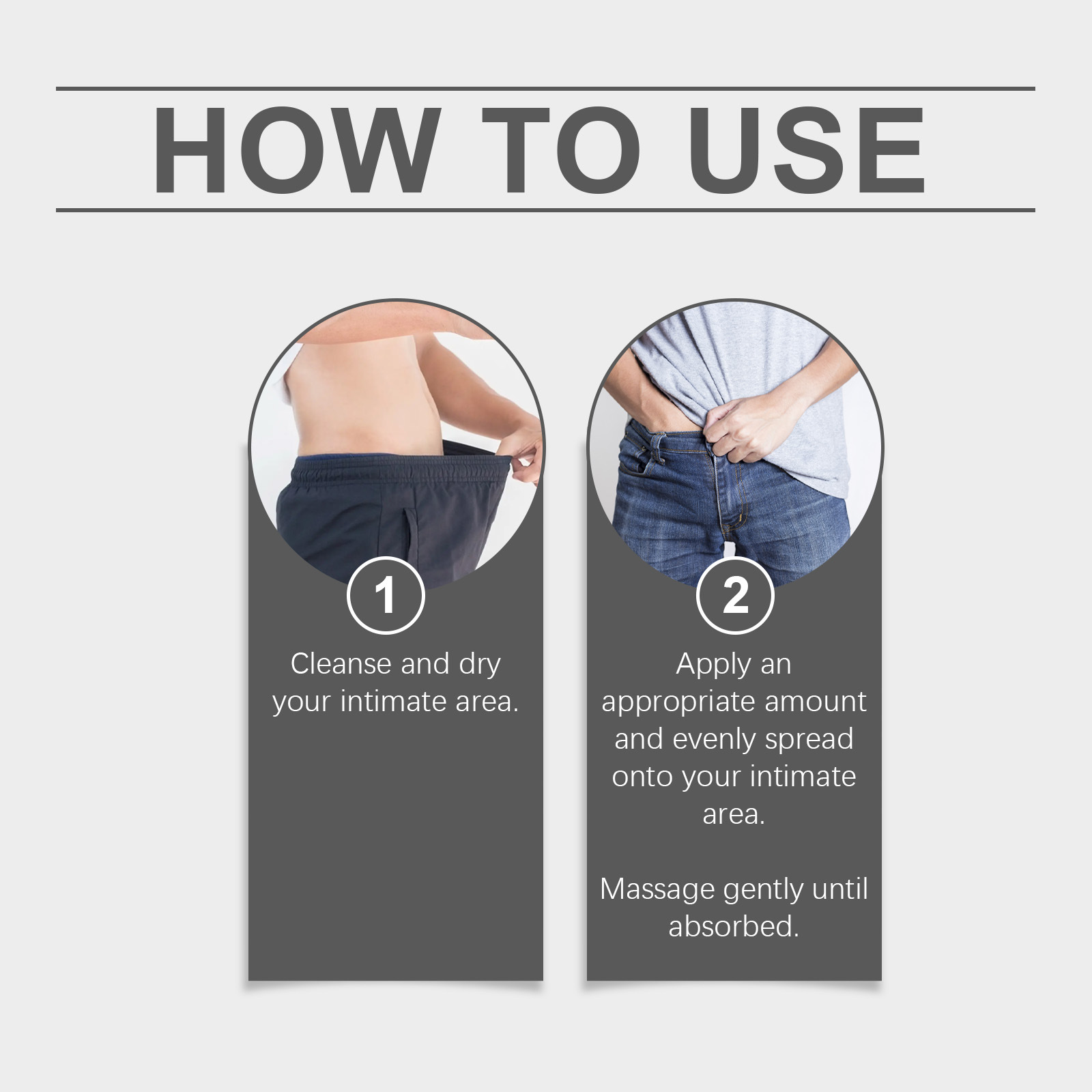 HOW TO USE

1

Cleanse and dry your intimate area.

2

Apply an appropriate amount and evenly spread onto your intimate area.

Massage gently until absorbed.