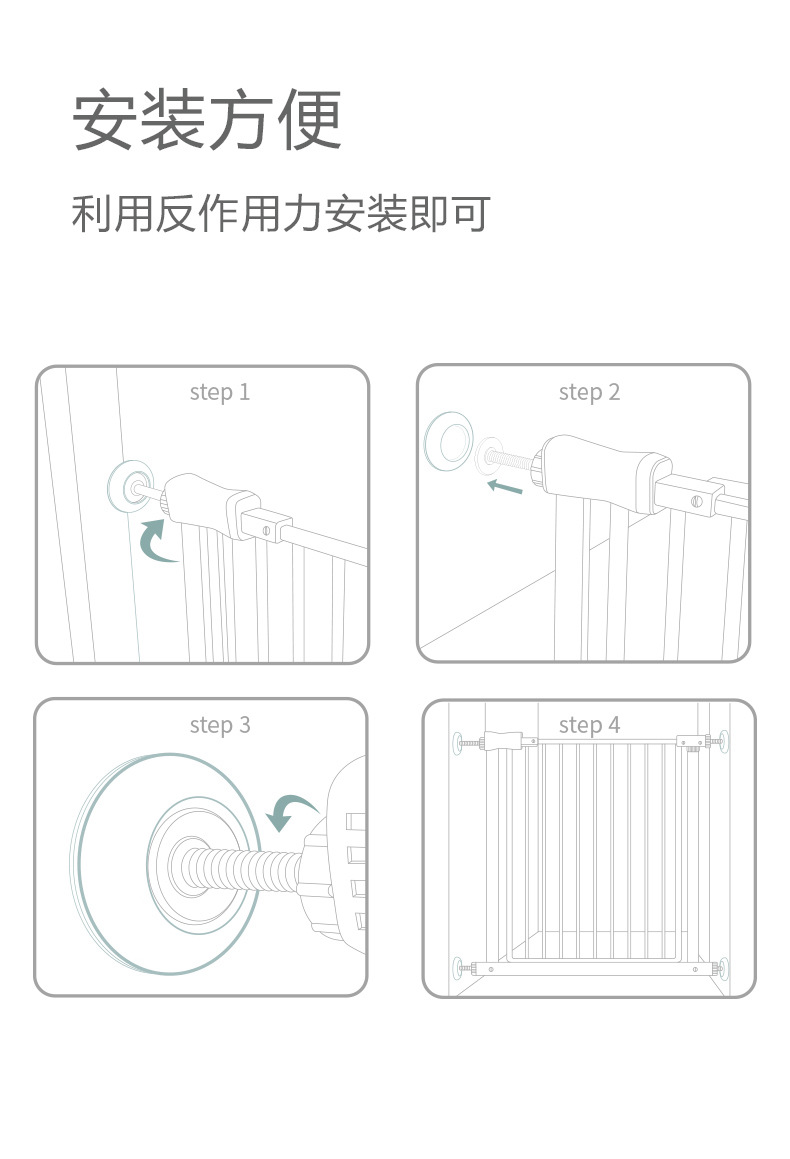 安装方便

利用反作用力安装即可

step 1

step 2

step 3

step 4