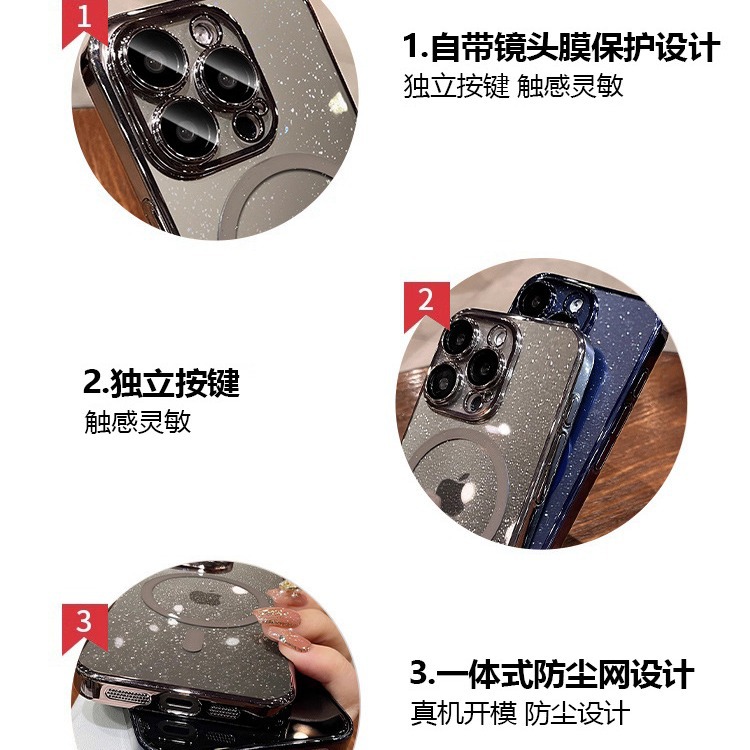 1

1.自带镜头膜保护设计
独立按键 触感灵敏

2

2.独立按键
触感灵敏

3

3.一体式防尘网设计
真机开模 防尘设计