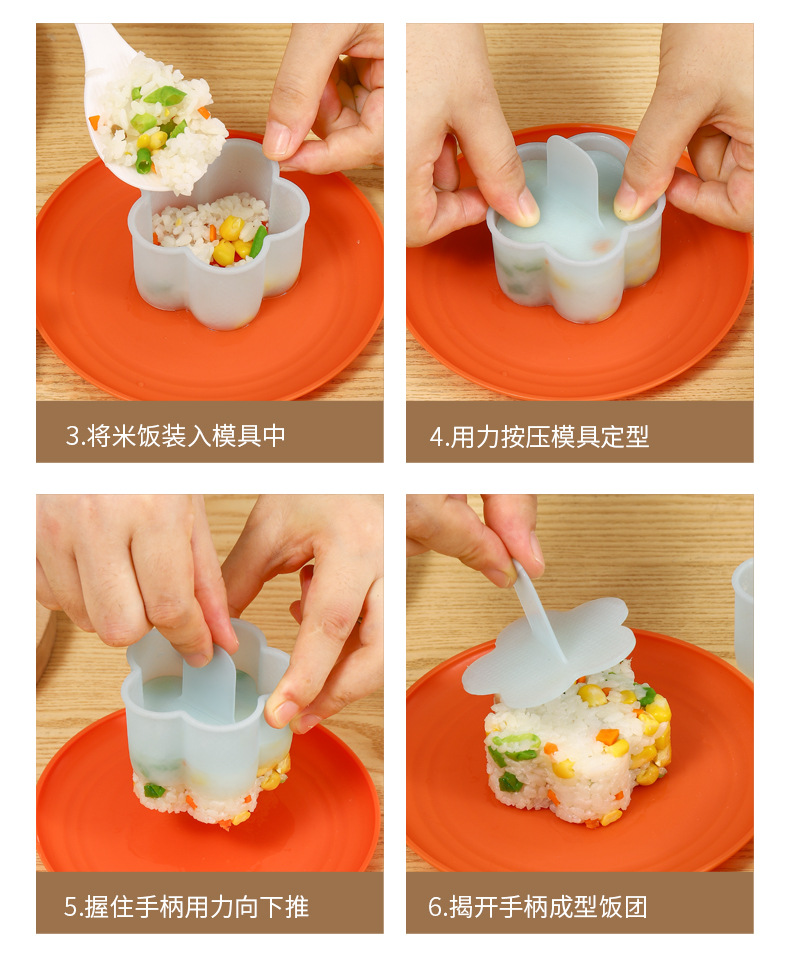 3.将米饭装入模具中

4.用力按压模具定型

5.握住手柄用力向下推

6.揭开手柄成型饭团