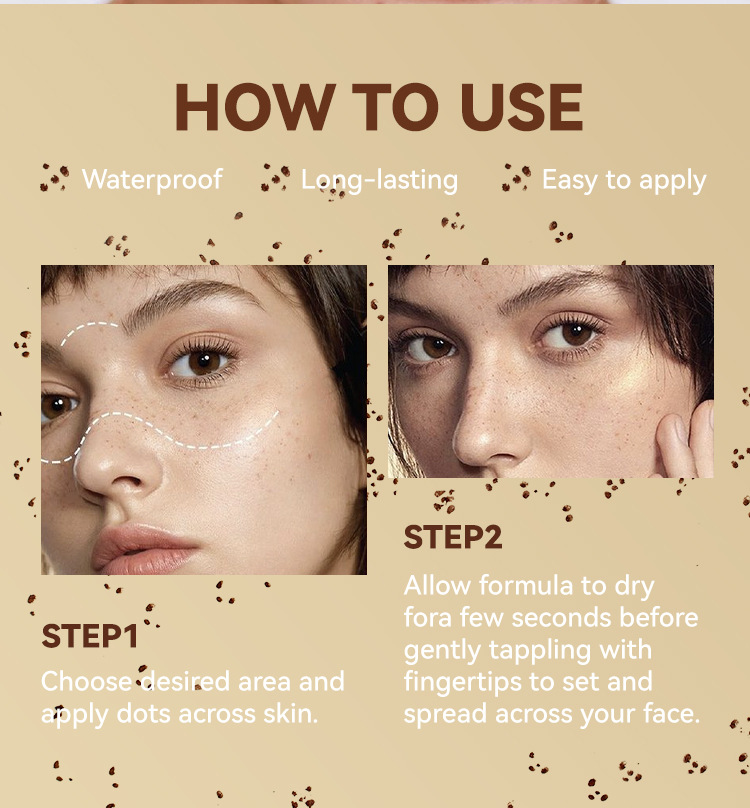 HOW TO USE

Waterproof Long-lasting Easy to apply

STEP1

Choose desired area and apply dots across skin.

STEP2

Allow formula to dry fora few seconds before gently tappling with fingertips to set and spread across your face.