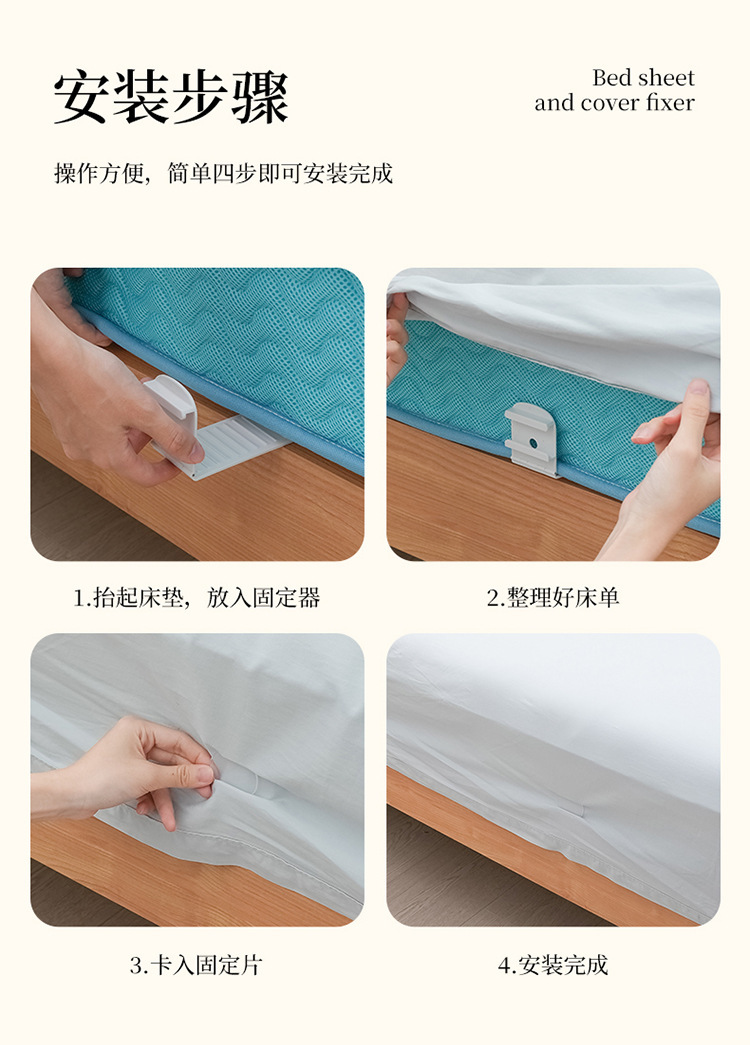 安装步骤

Bed sheet and cover fixer

操作方便，简单四步即可安装完成

1.抬起床垫，放入固定器

2.整理好床单

3.卡入固定片

4.安装完成