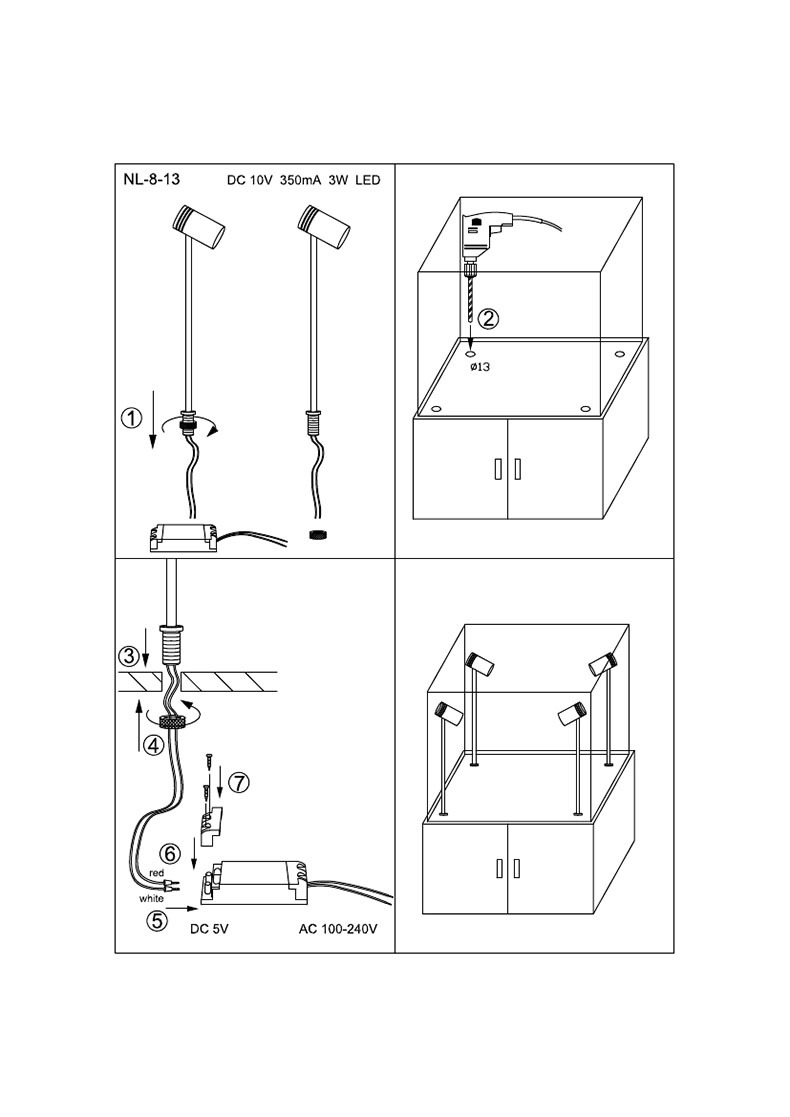 NL-8-13 DC 10V 350mA 3W LED

①

②

ø13

③

④

⑦

⑥

red

white

⑤

DC 5V

AC 100-240V