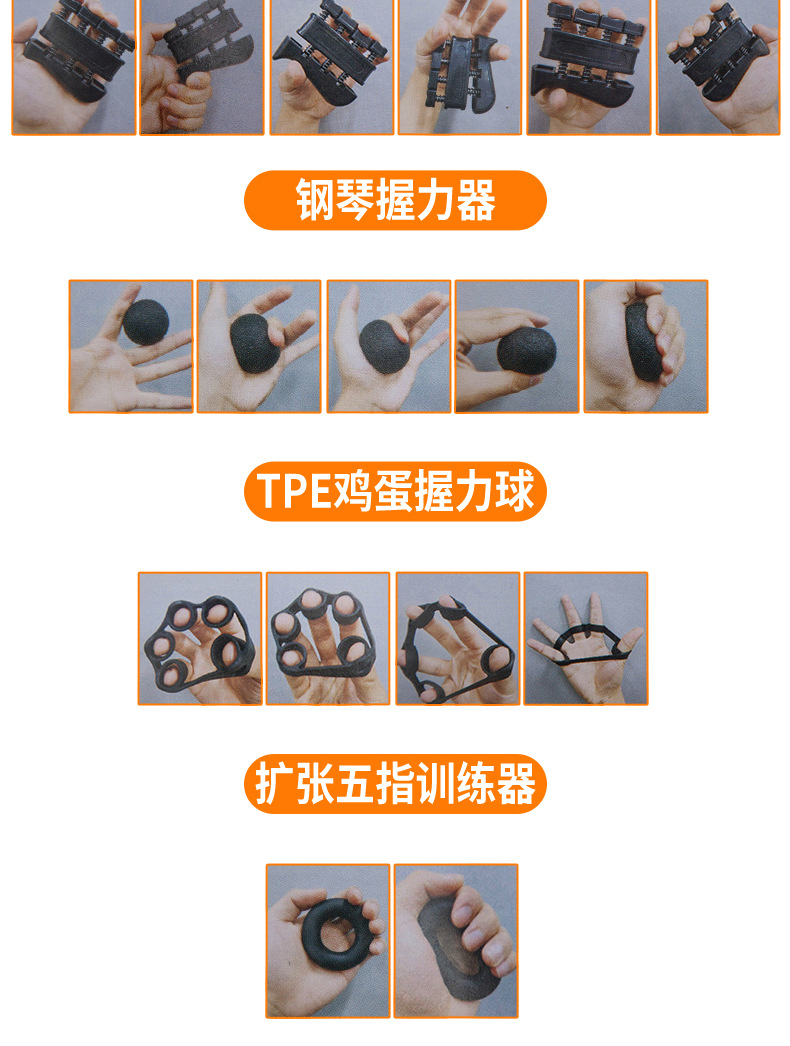 钢琴握力器

TPE鸡蛋握力球

扩张五指训练器