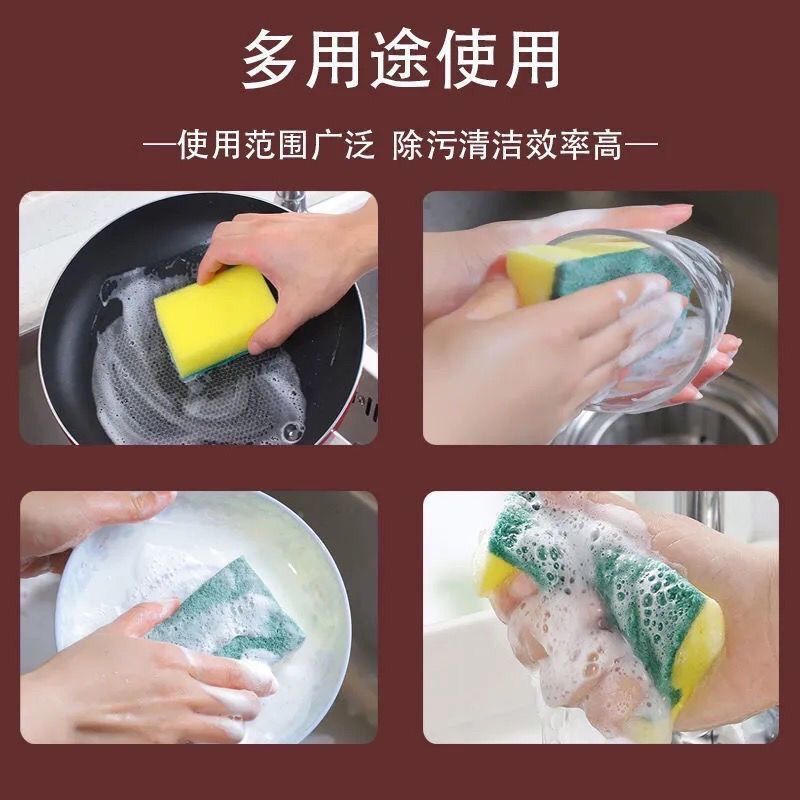 多用途使用

—使用范围广泛 除污清洁效率高—