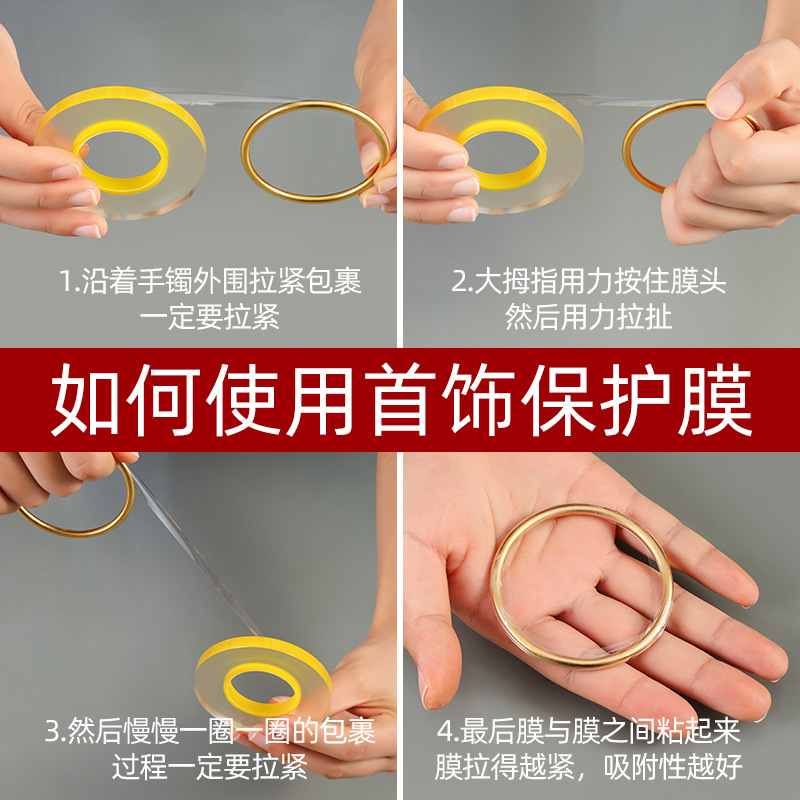 1.沿着手镯外围拉紧包裹
一定要拉紧

2.大拇指用力按住膜头
然后用力拉扯

如何使用首饰保护膜

3.然后慢慢一圈一圈的包裹
过程一定要拉紧

4.最后膜与膜之间粘起来
膜拉得越紧，吸附性越好