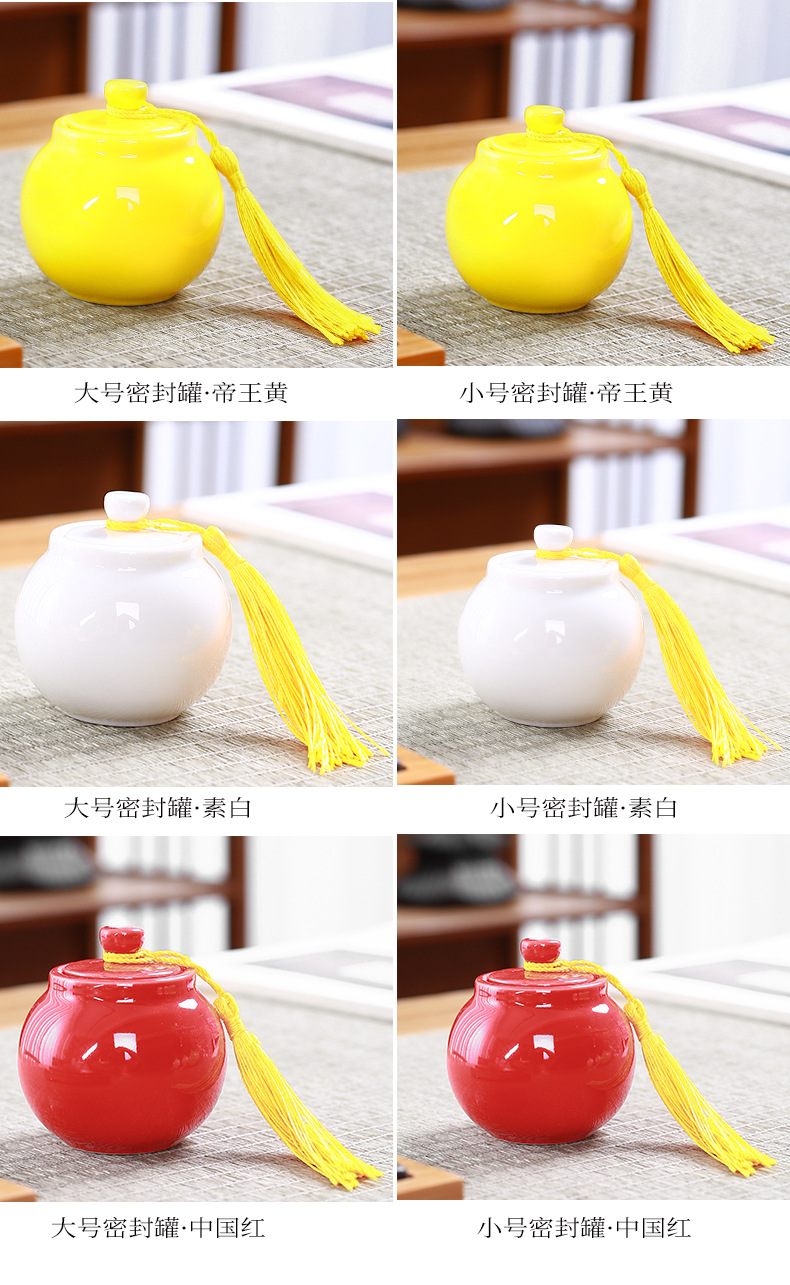 大号密封罐·帝王黄

小号密封罐·帝王黄

大号密封罐·素白

小号密封罐·素白

大号密封罐·中国红

小号密封罐·中国红