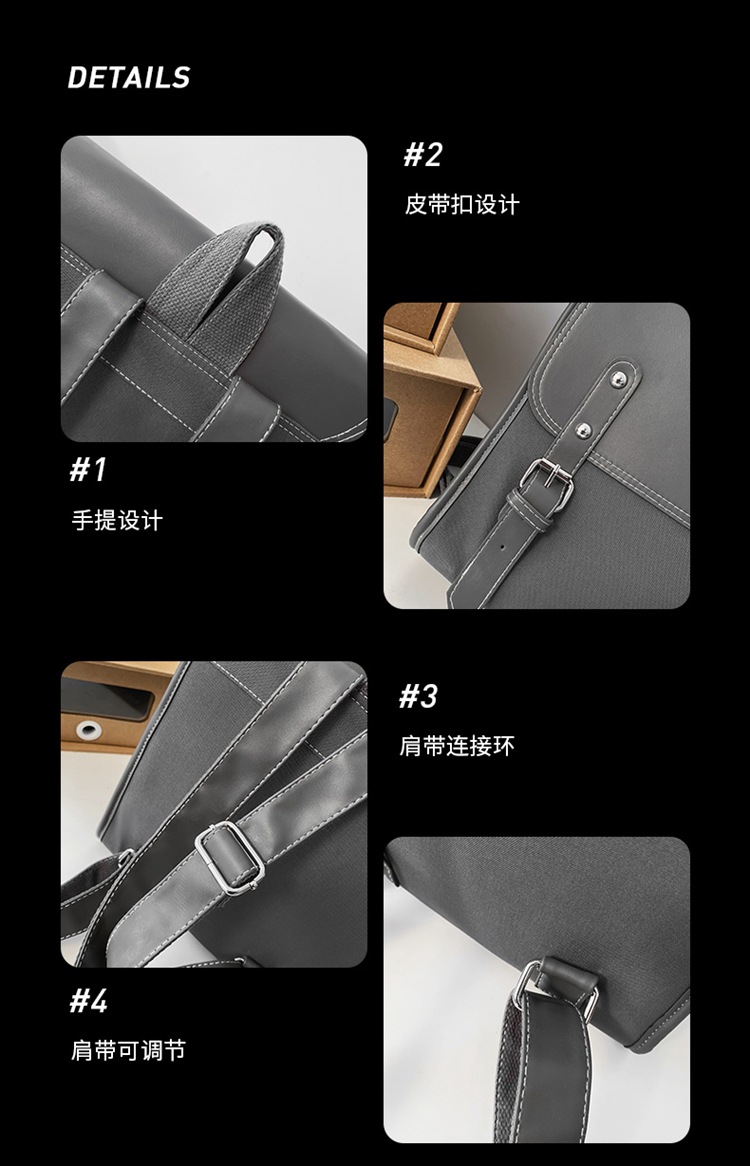 DETAILS

#2

皮带扣设计

#1

手提设计

#3

肩带连接环

#4

肩带可调节