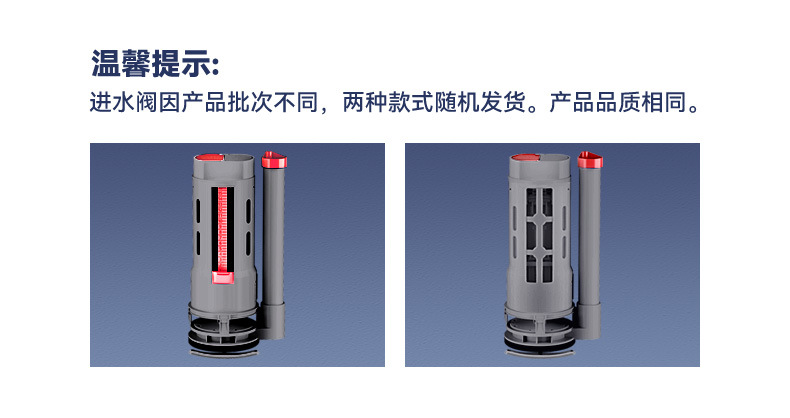 温馨提示:

进水阀因产品批次不同，两种款式随机发货。产品品质相同。