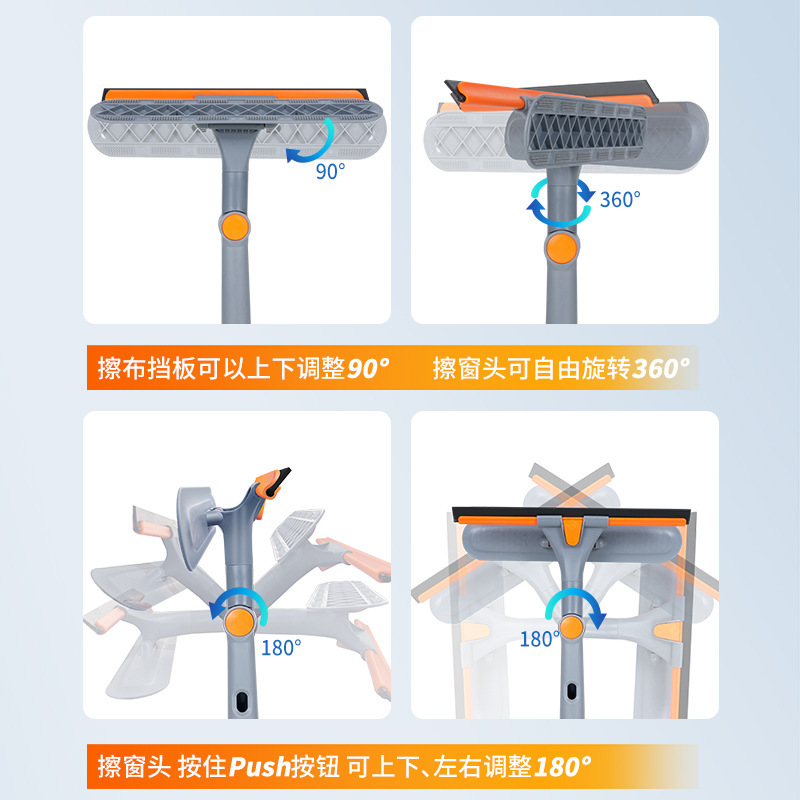 90°

360°

擦布挡板可以上下调整90°

擦窗头可自由旋转360°

180°

180°

擦窗头 按住Push按钮 可上下、左右调整180°