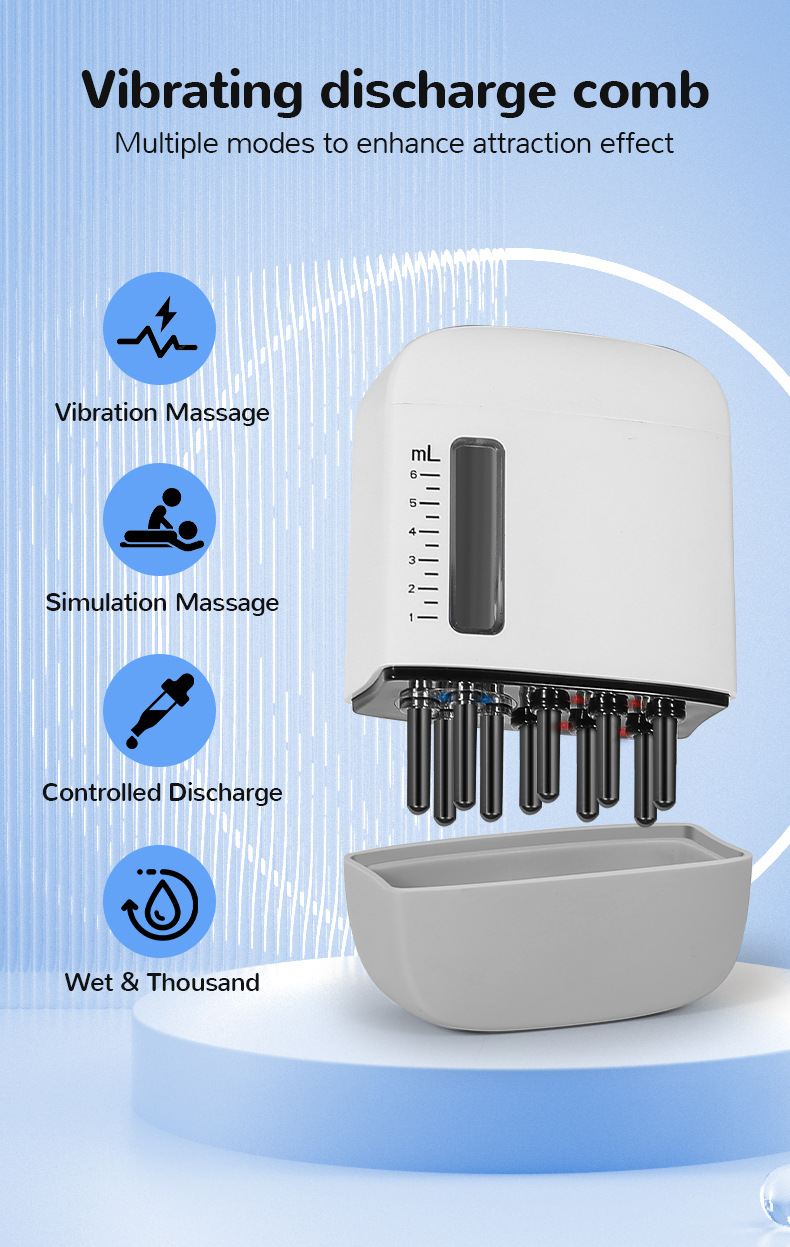 Vibrating discharge comb

Multiple modes to enhance attraction effect

Vibration Massage

Simulation Massage

Controlled Discharge

Wet & Thousand

mL
6
5
4
3
2
1