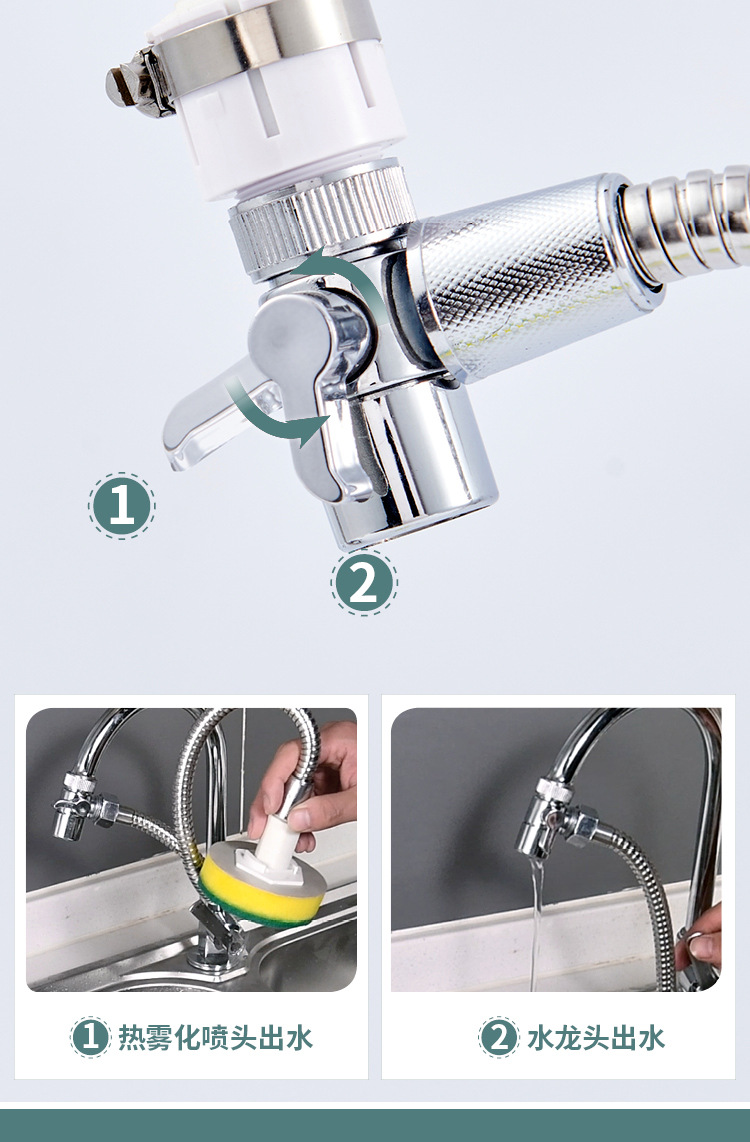 1

2

1 热雾化喷头出水

2 水龙头出水