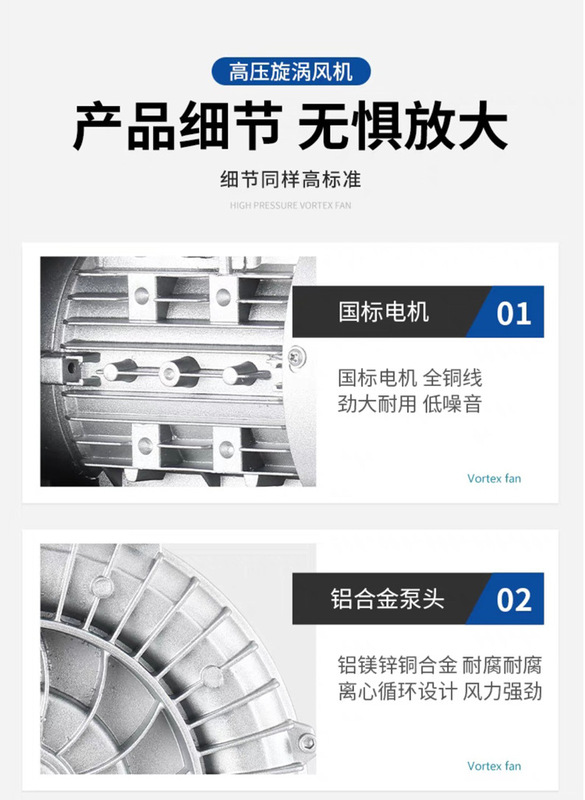 高压旋涡风机

产品细节 无惧放大

细节同样高标准

HIGH PRESSURE VORTEX FAN

国标电机 01

国标电机 全铜线
劲大耐用 低噪音

Vortex fan

铝合金泵头 02

铝镁锌铜合金 耐腐耐腐
离心循环设计 风力强劲

Vortex fan