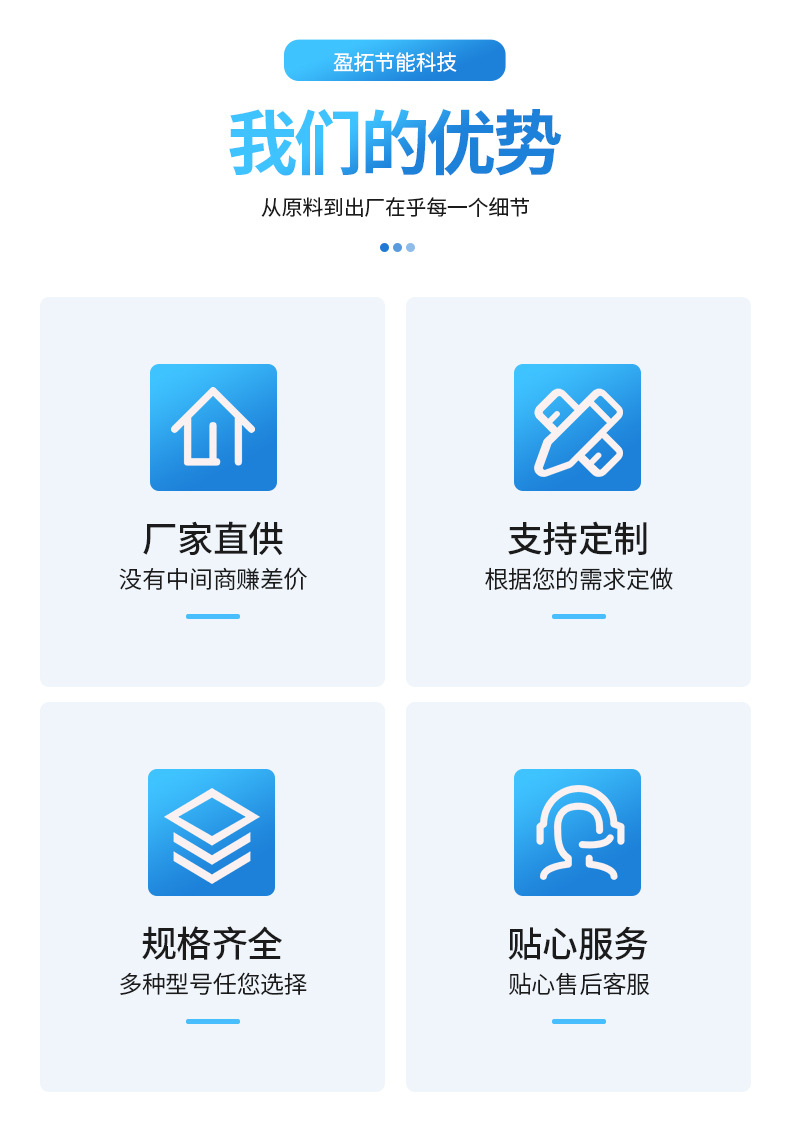 盈拓节能科技

我们的优势

从原料到出厂在乎每一个细节

厂家直供
没有中间商赚差价

支持定制
根据您的需求定做

规格齐全
多种型号任您选择

贴心服务
贴心售后客服