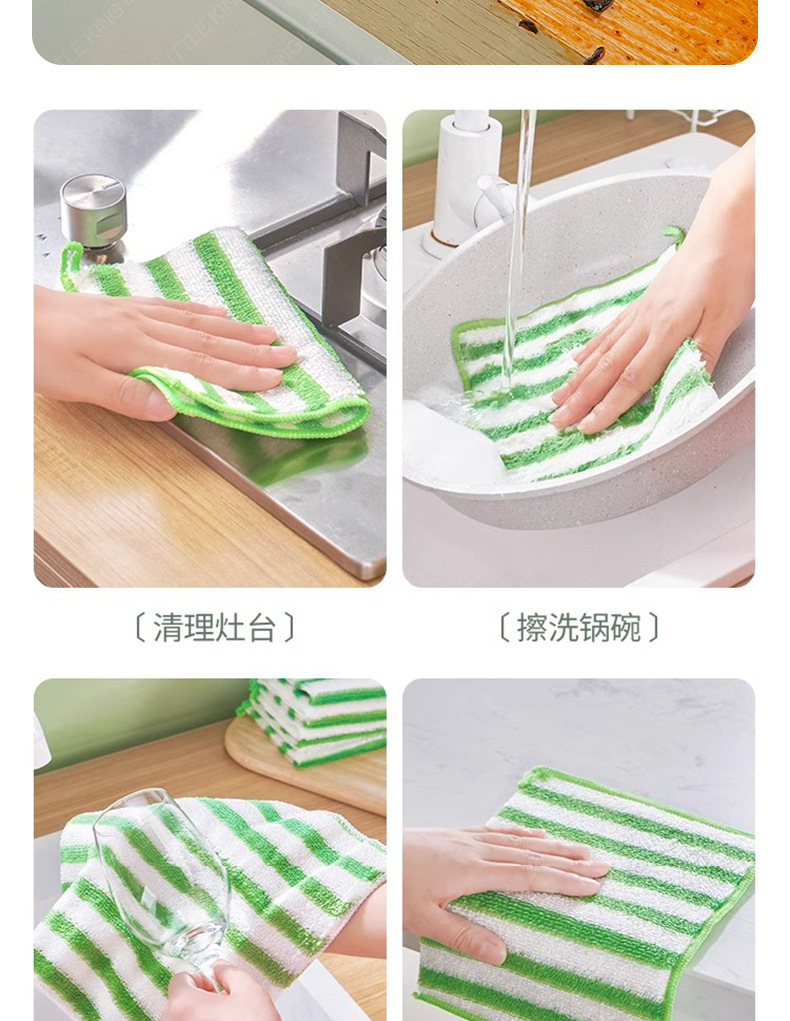 〔清理灶台〕

〔擦洗锅碗〕