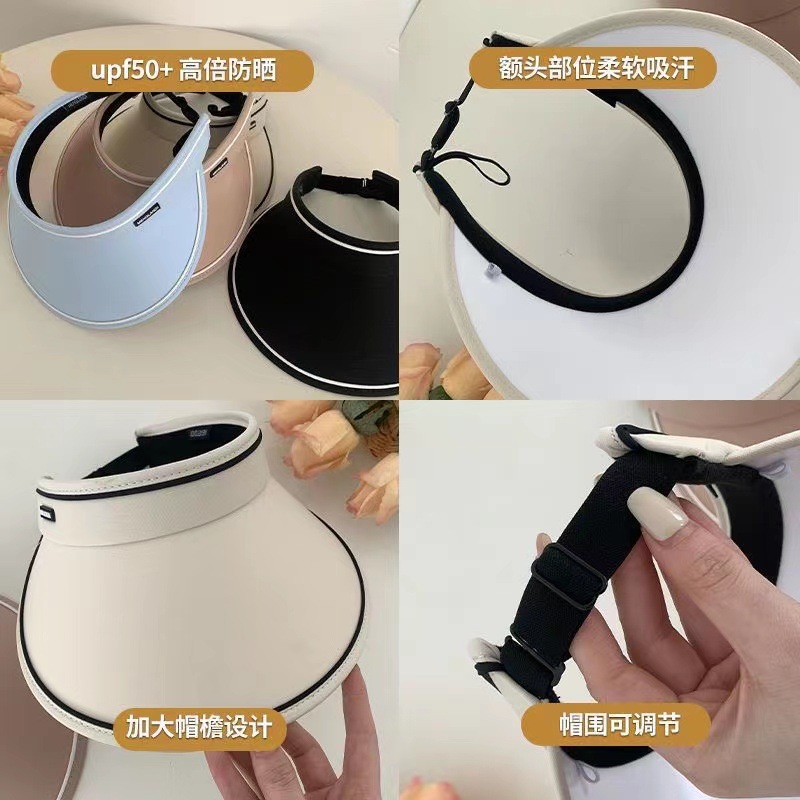 upf50+ 高倍防晒

额头部位柔软吸汗

加大帽檐设计

帽围可调节