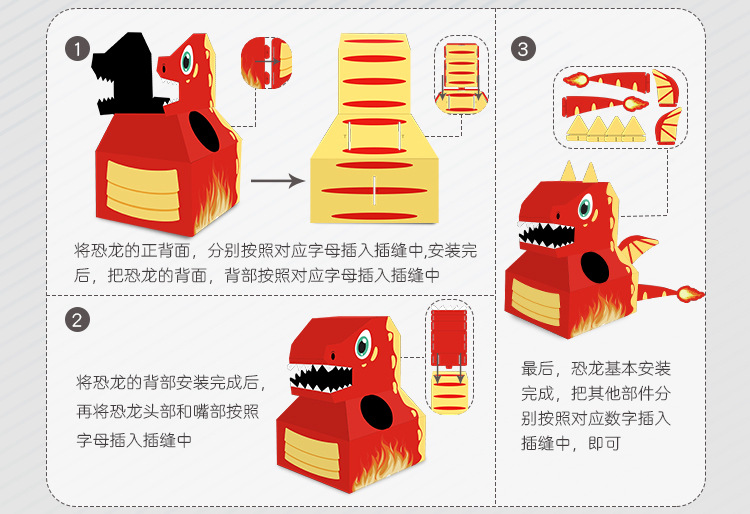 1

将恐龙的正背面，分别按照对应字母插入插缝中,安装完后，把恐龙的背面，背部按照对应字母插入插缝中

2

将恐龙的背部安装完成后，再将恐龙头部和嘴部按照字母插入插缝中

3

最后，恐龙基本安装完成，把其他部件分别按照对应数字插入插缝中，即可