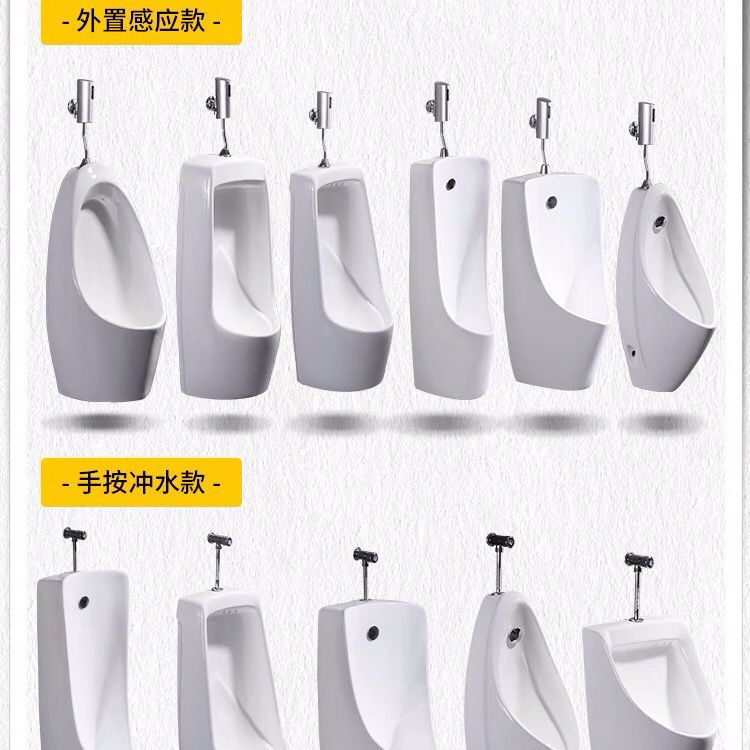 - 外置感应款 -

- 手按冲水款 -