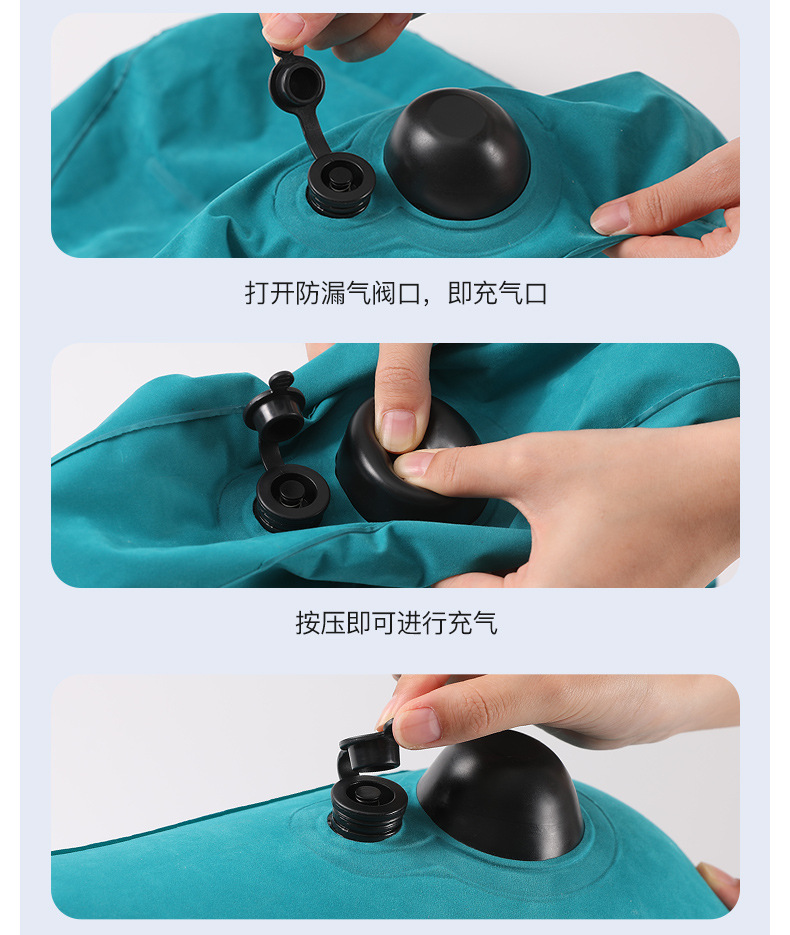 打开防漏气阀口，即充气口

按压即可进行充气