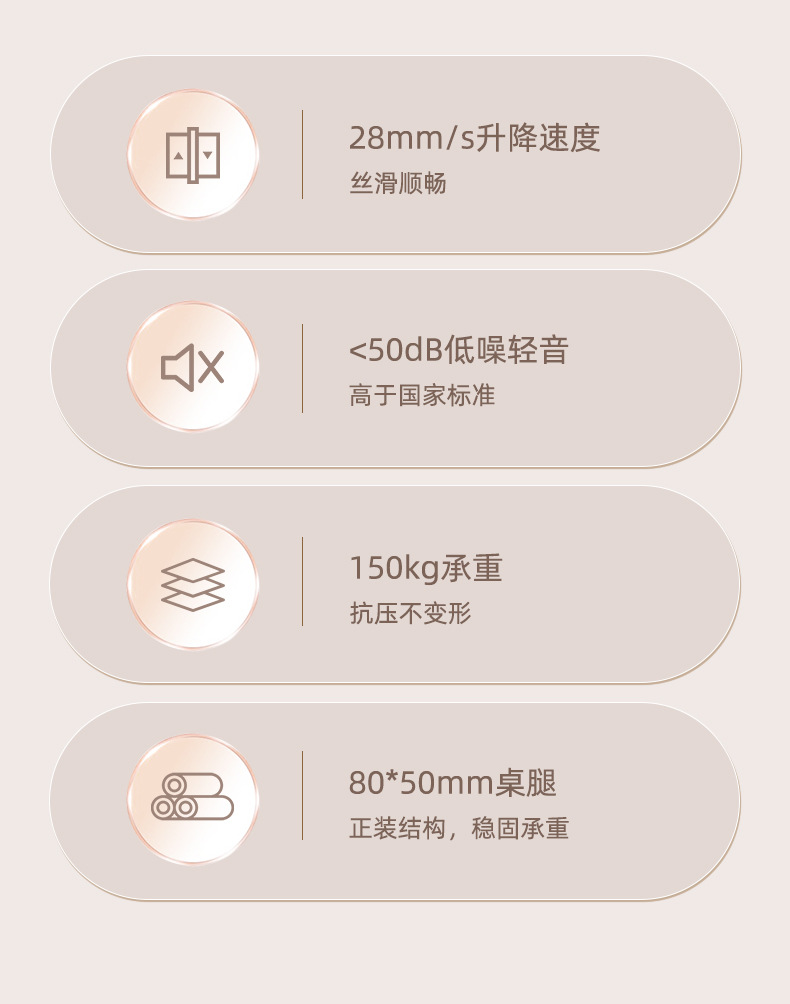 28mm/s升降速度
丝滑顺畅

<50dB低噪轻音
高于国家标准

150kg承重
抗压不变形

80*50mm桌腿
正装结构，稳固承重