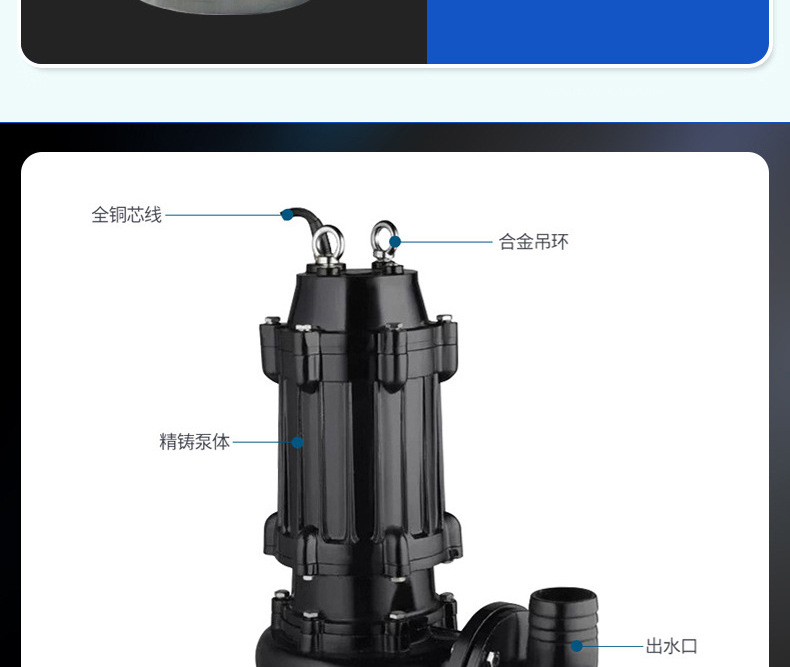 全铜芯线

合金吊环

精铸泵体

出水口