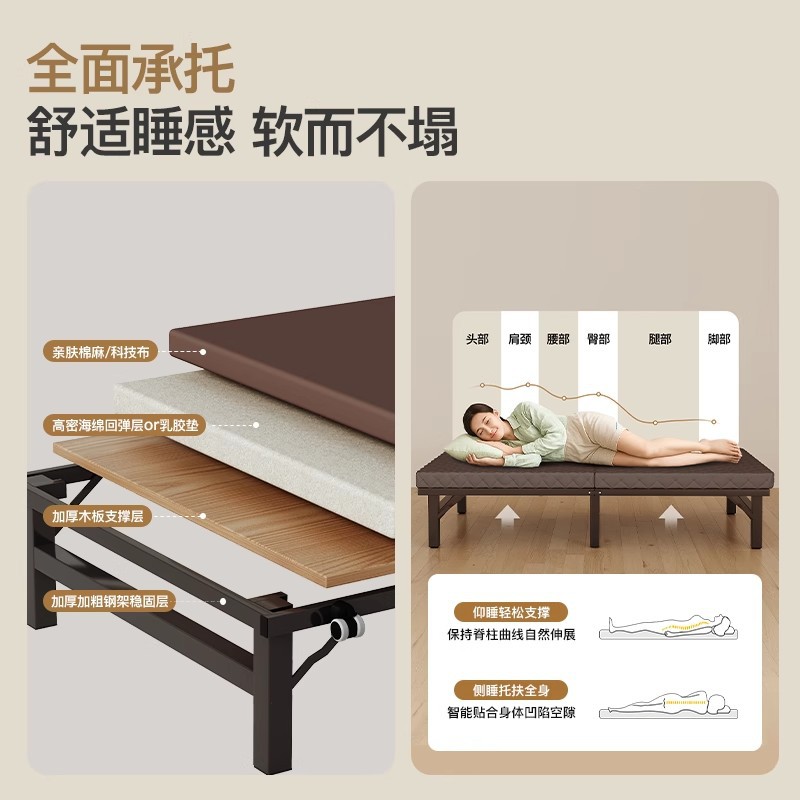 全面承托
舒适睡感 软而不塌

亲肤棉麻/科技布
高密海绵回弹层or乳胶垫
加厚木板支撑层
加厚加粗钢架稳固层

头部 肩颈 腰部 臀部 腿部 脚部

仰睡轻松支撑
保持脊柱曲线自然伸展

侧睡托扶全身
智能贴合身体凹陷空隙