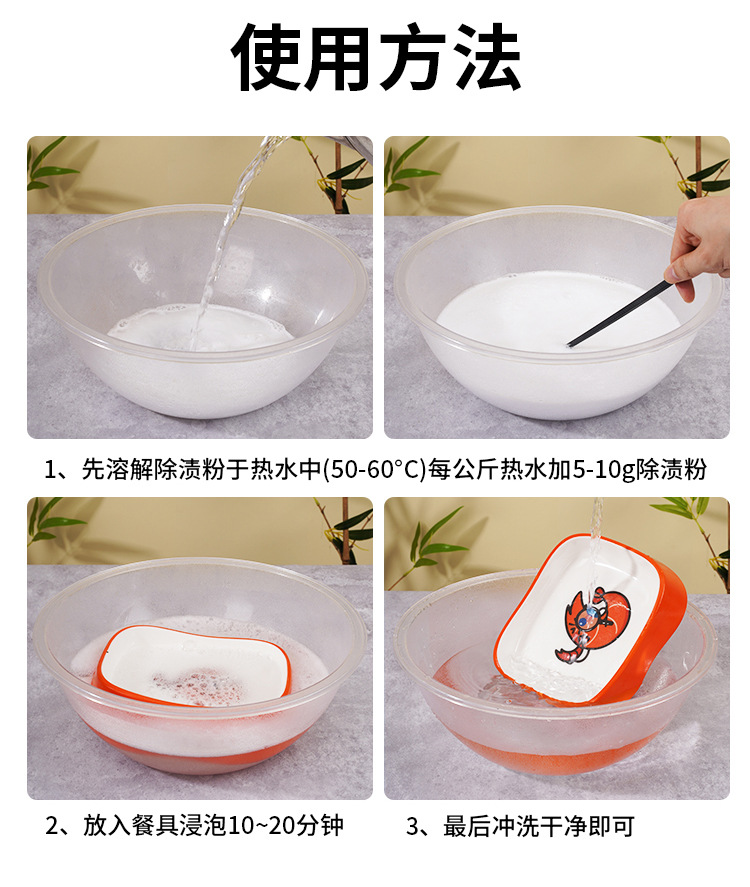 使用方法

1、先溶解除渍粉于热水中(50-60°C)每公斤热水加5-10g除渍粉

2、放入餐具浸泡10~20分钟

3、最后冲洗干净即可